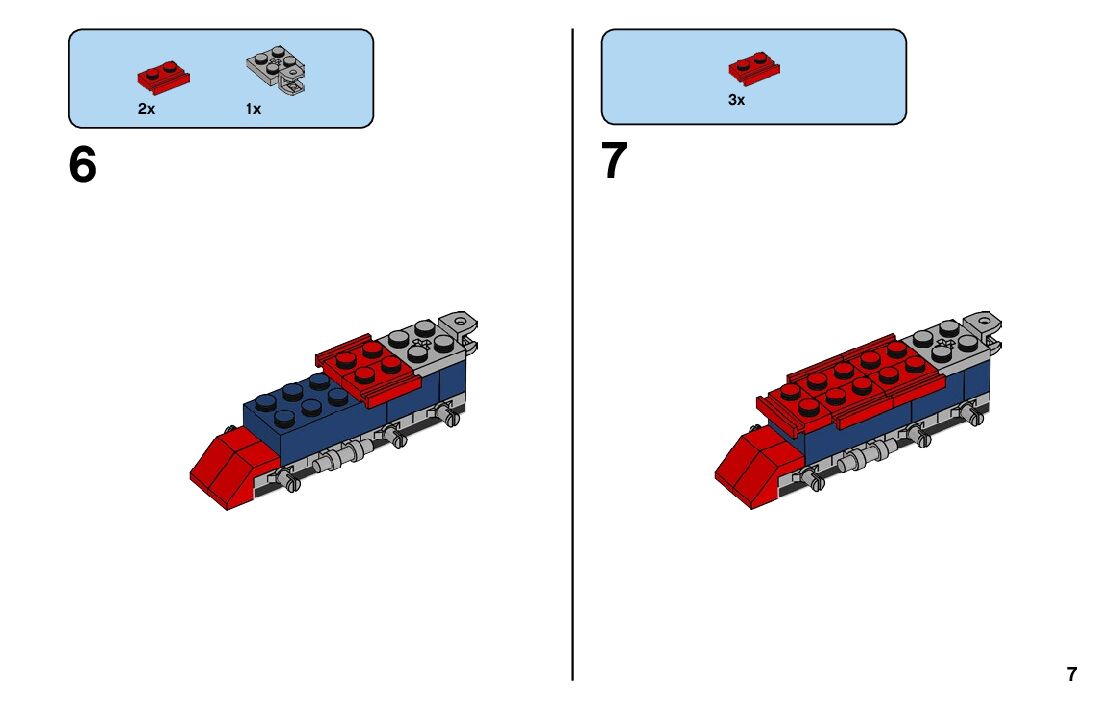 2x 1x

6

3x

7

7