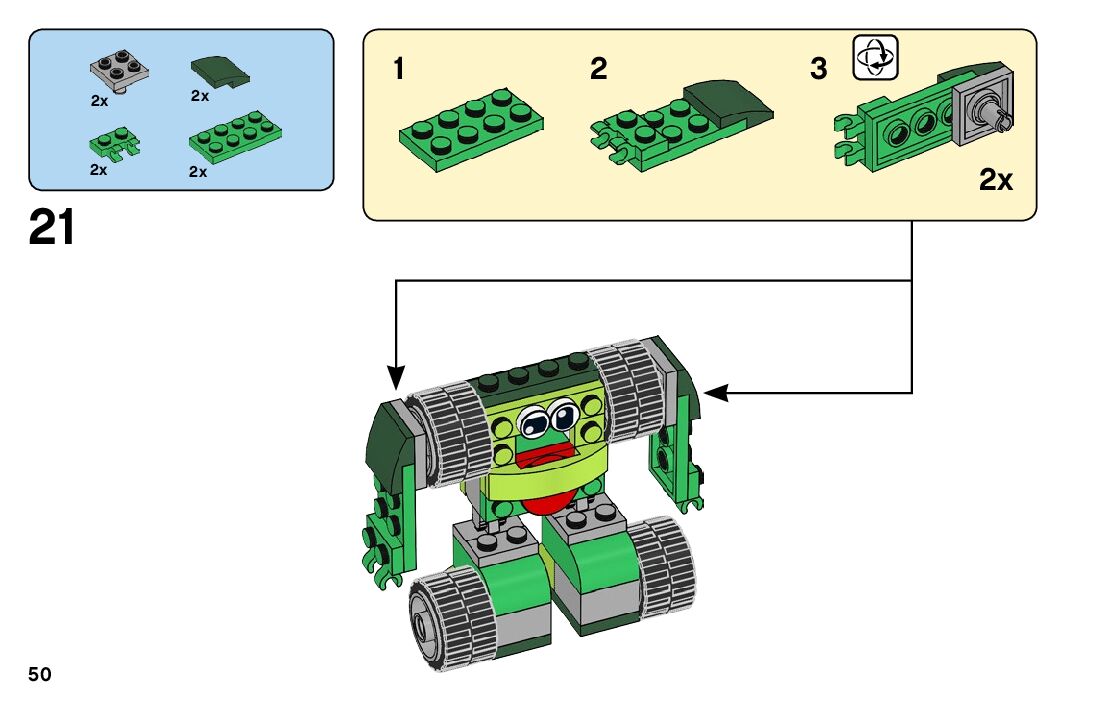 2x
2x
2x
2x

21

1
2
3

2x

50