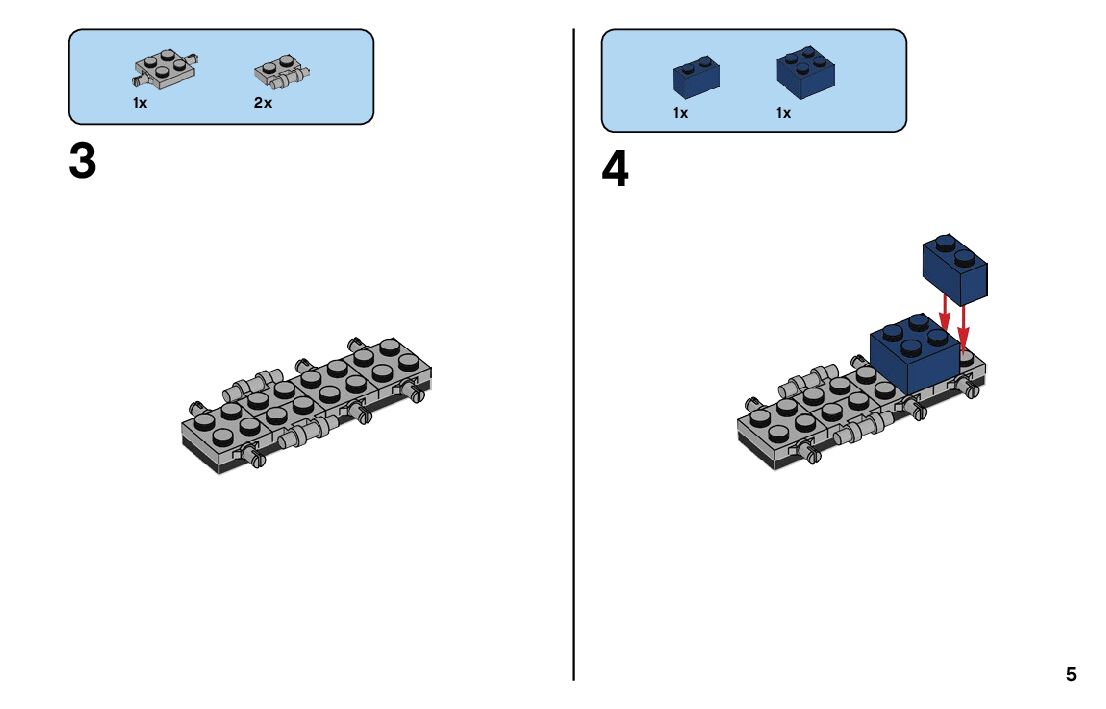 1x 2x

3

1x 1x

4

5