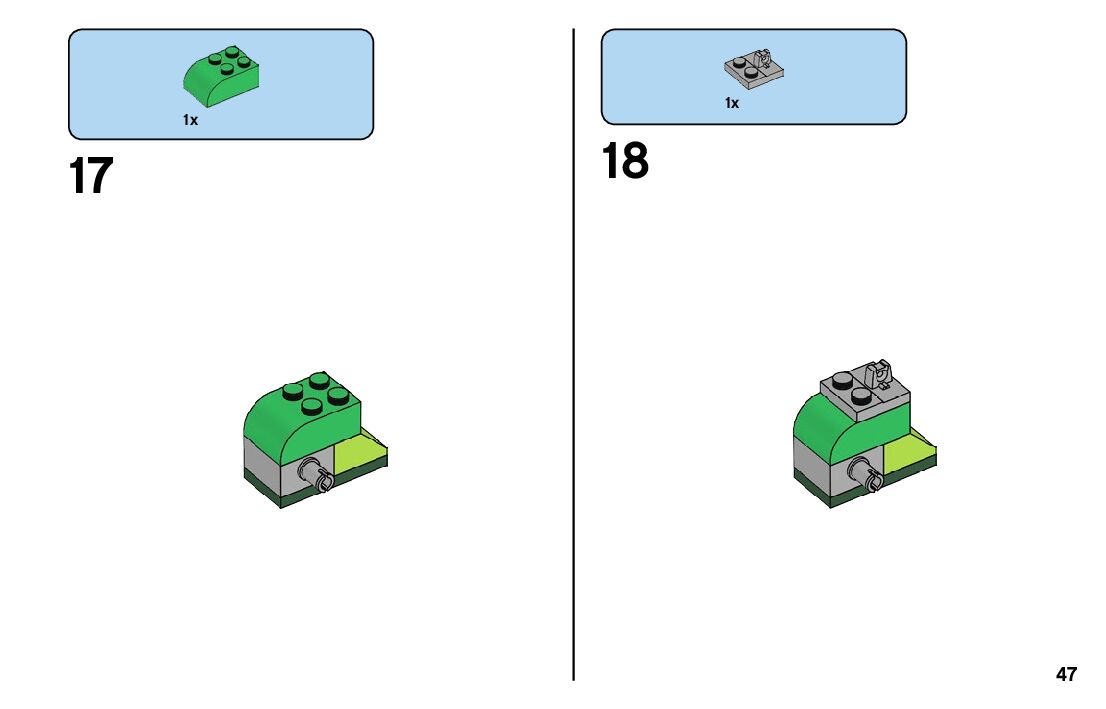 1x

17

1x

18

47