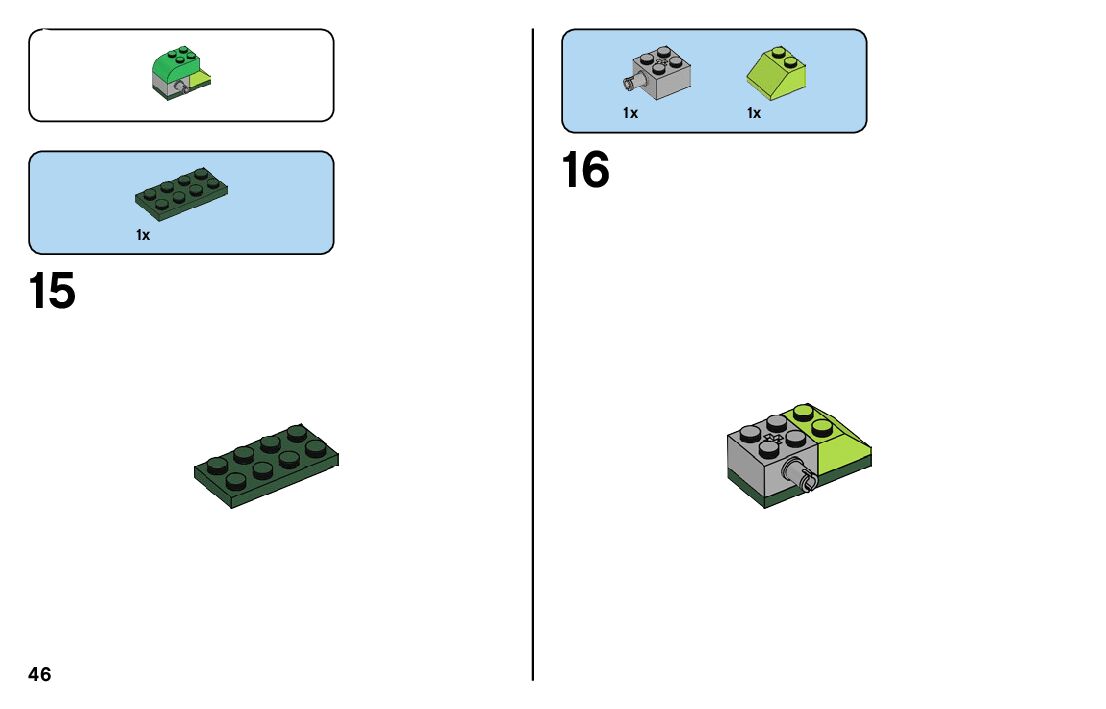 1x

15

46

1x 1x

16