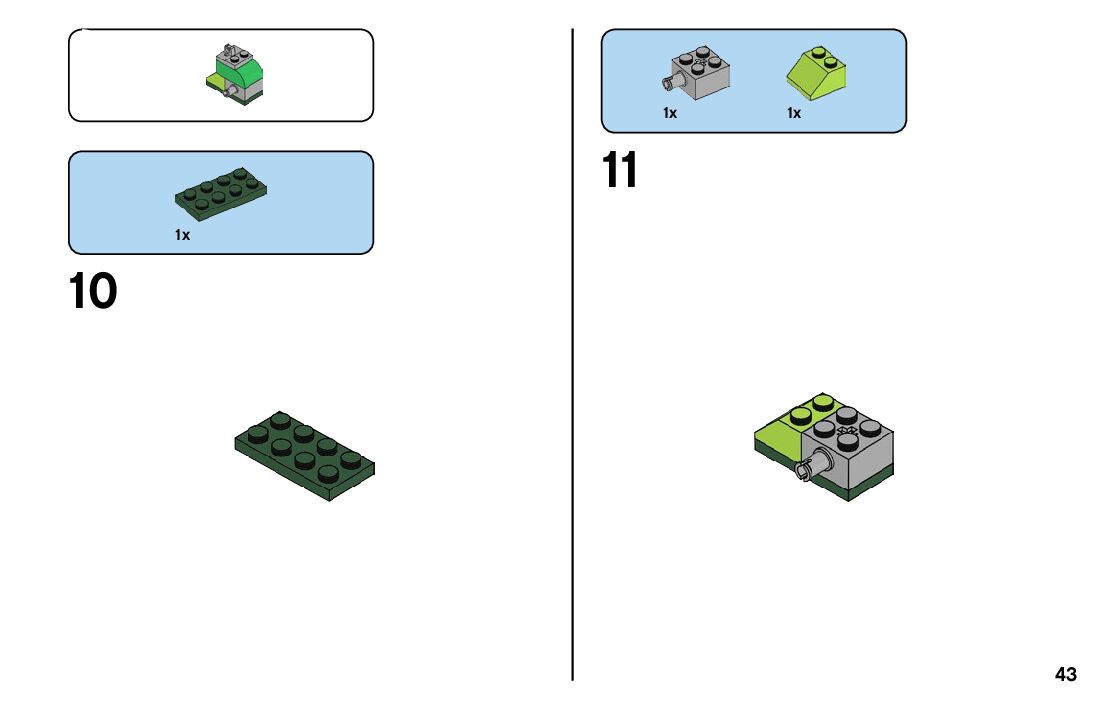 1x

10

1x 1x

11

43