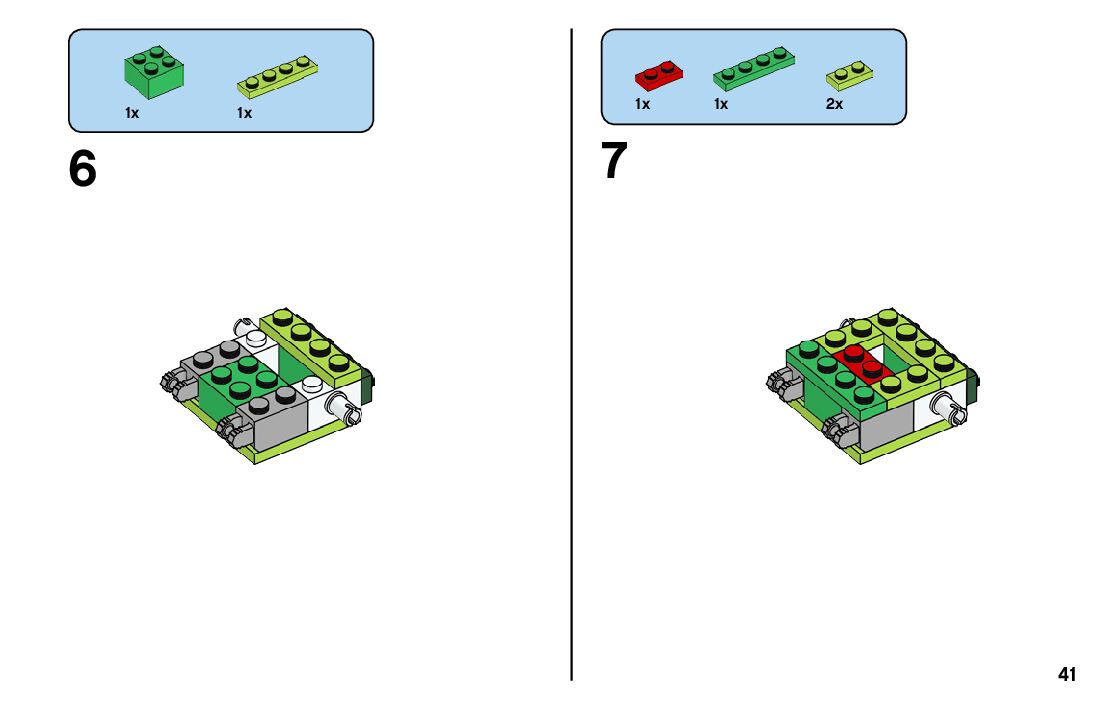 1x 1x

6

1x 1x 2x

7

41