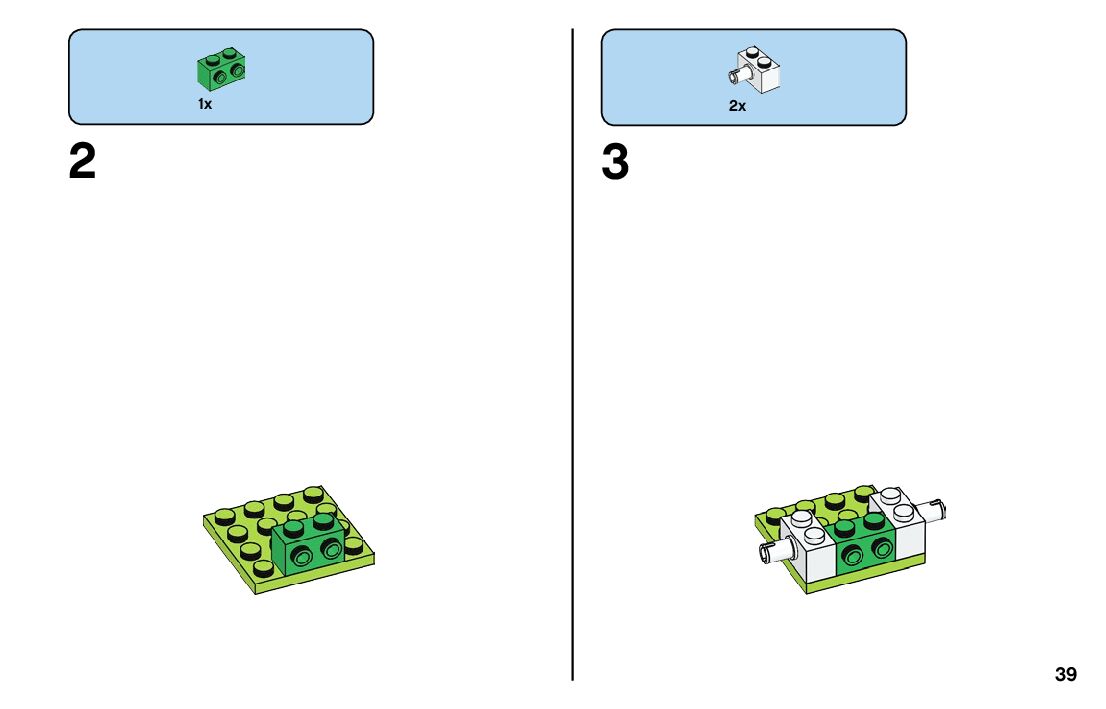 1x

2

2x

3

39