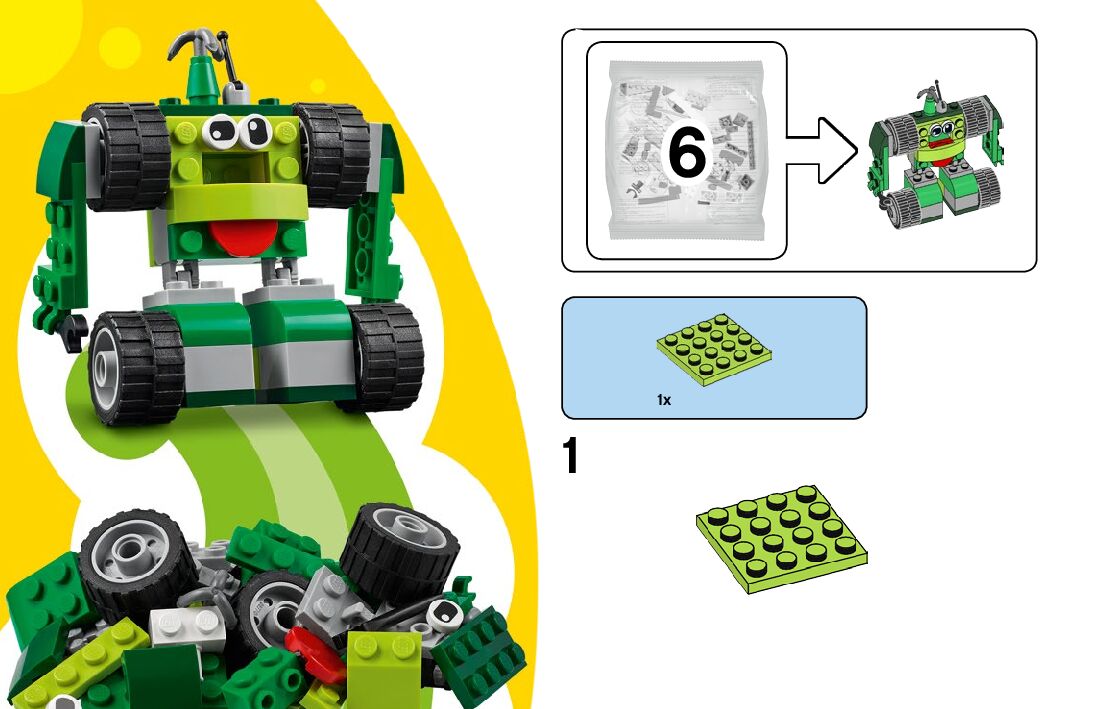 6

1x

1