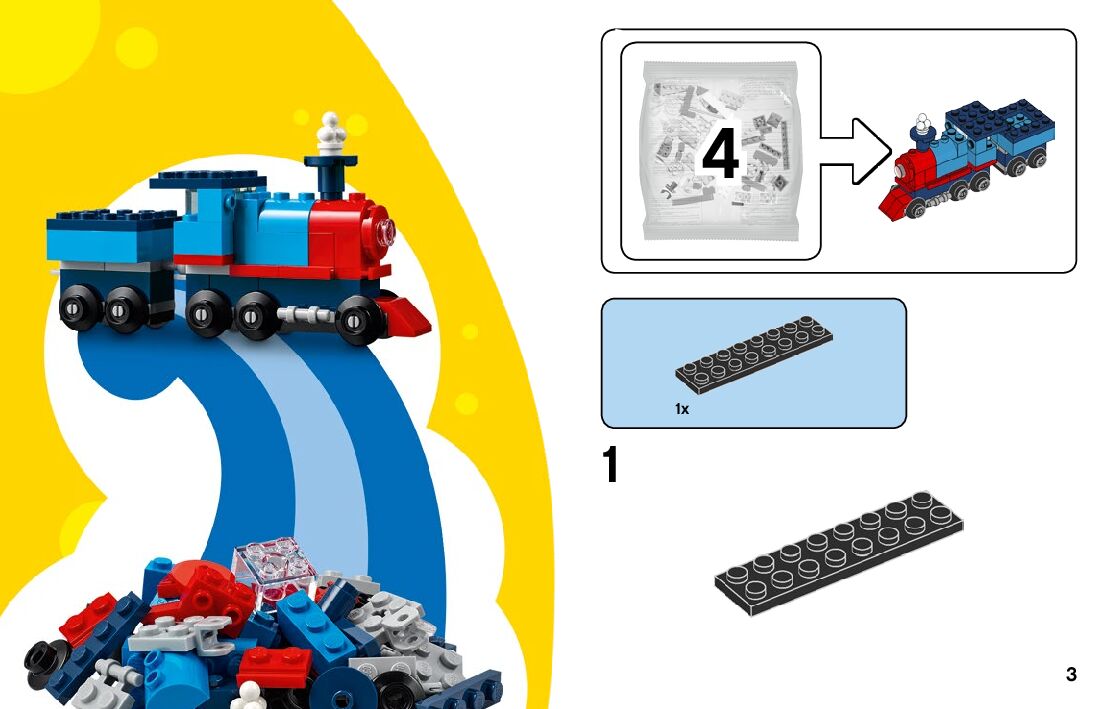 4

1x

1

3