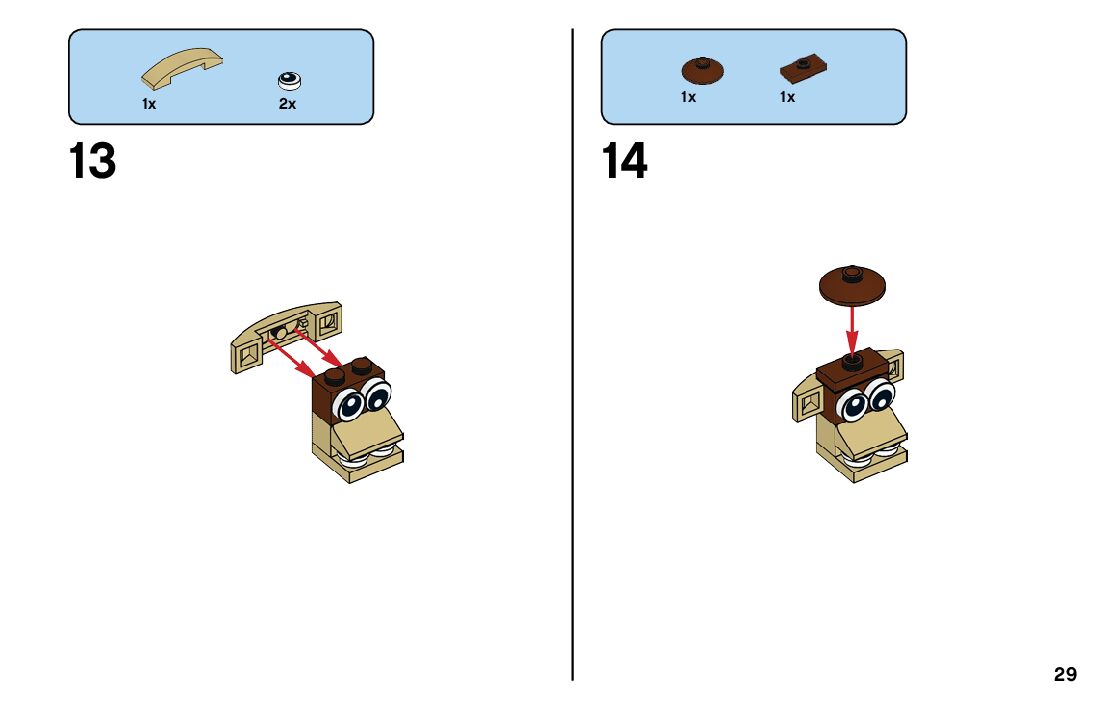 1x 2x

13

1x 1x

14

29