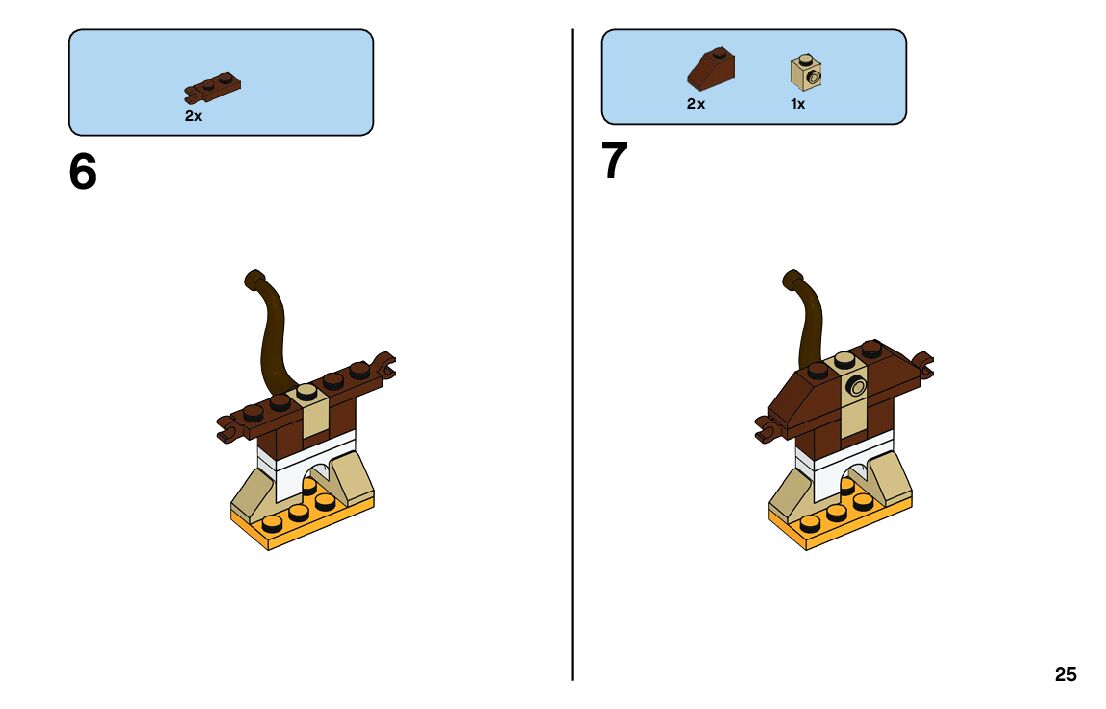 2x

6

2x 1x

7

25