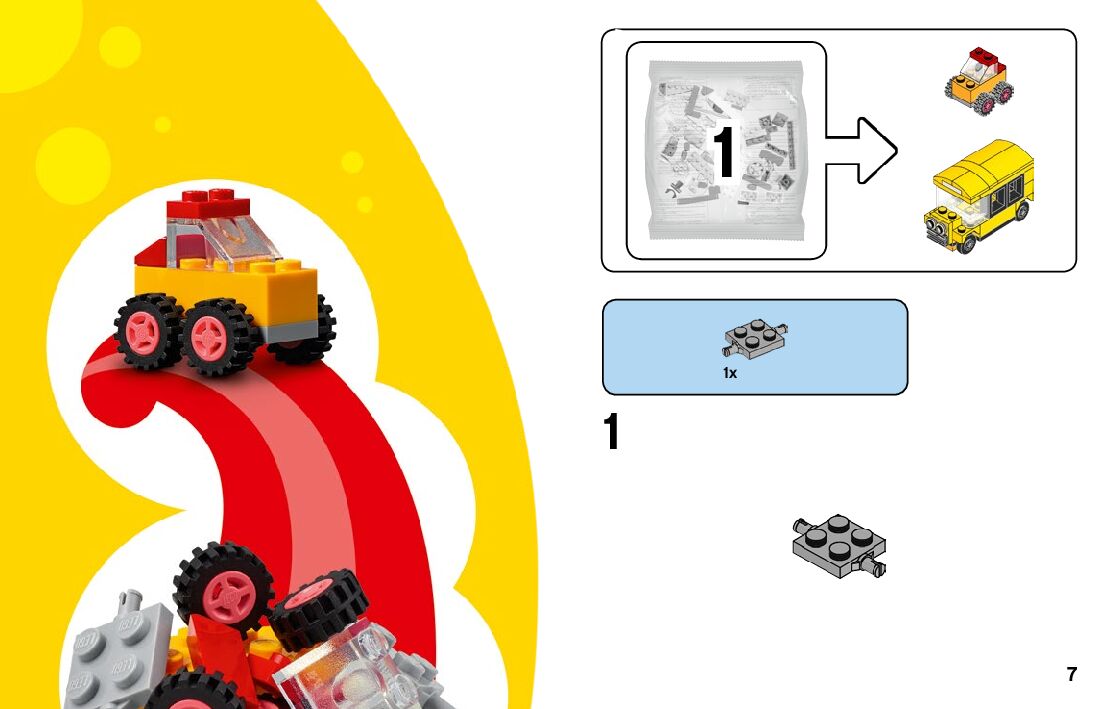 1

1x

1

7