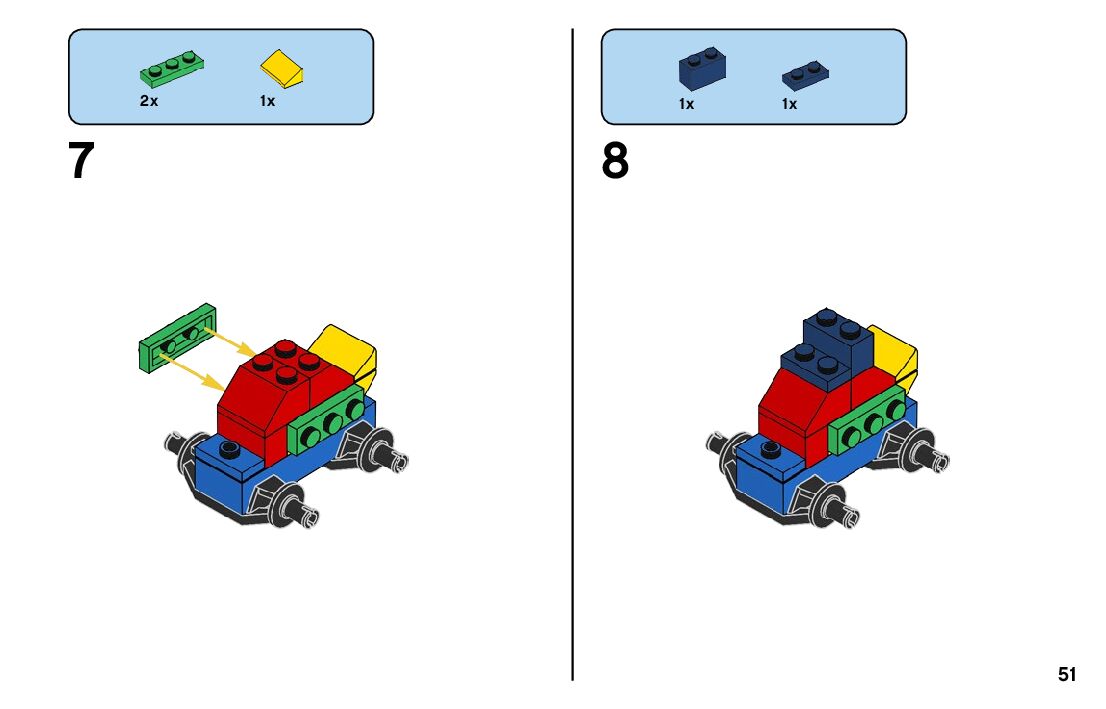 2x

1x

7

1x

1x

8

51