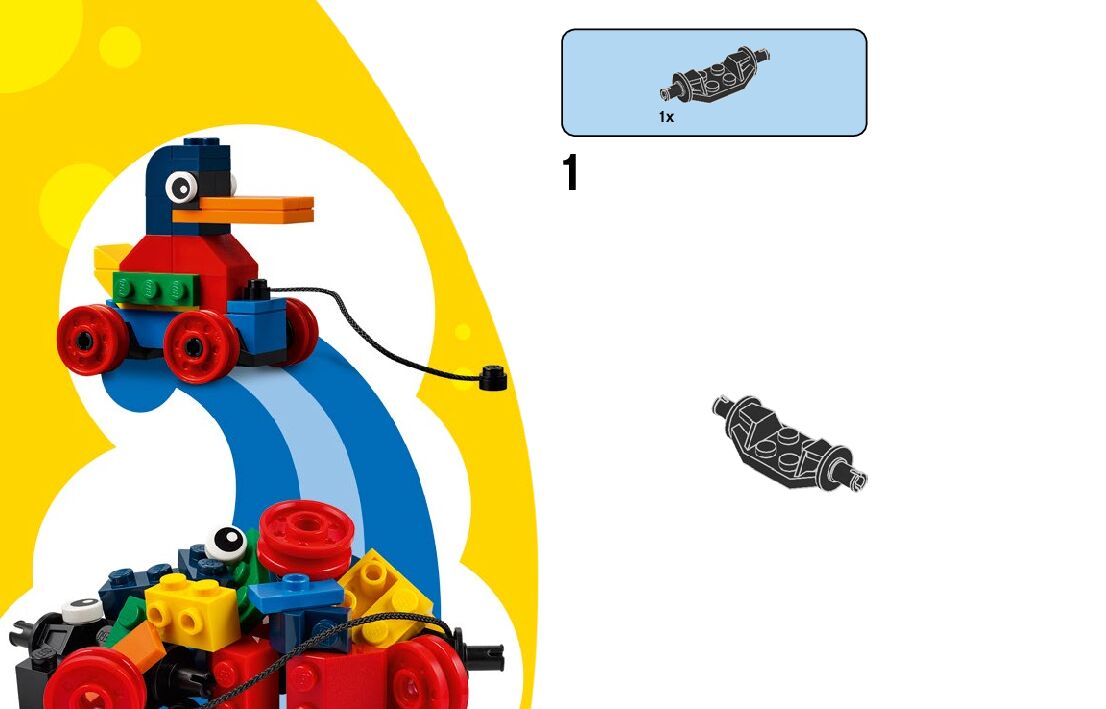 1x

1