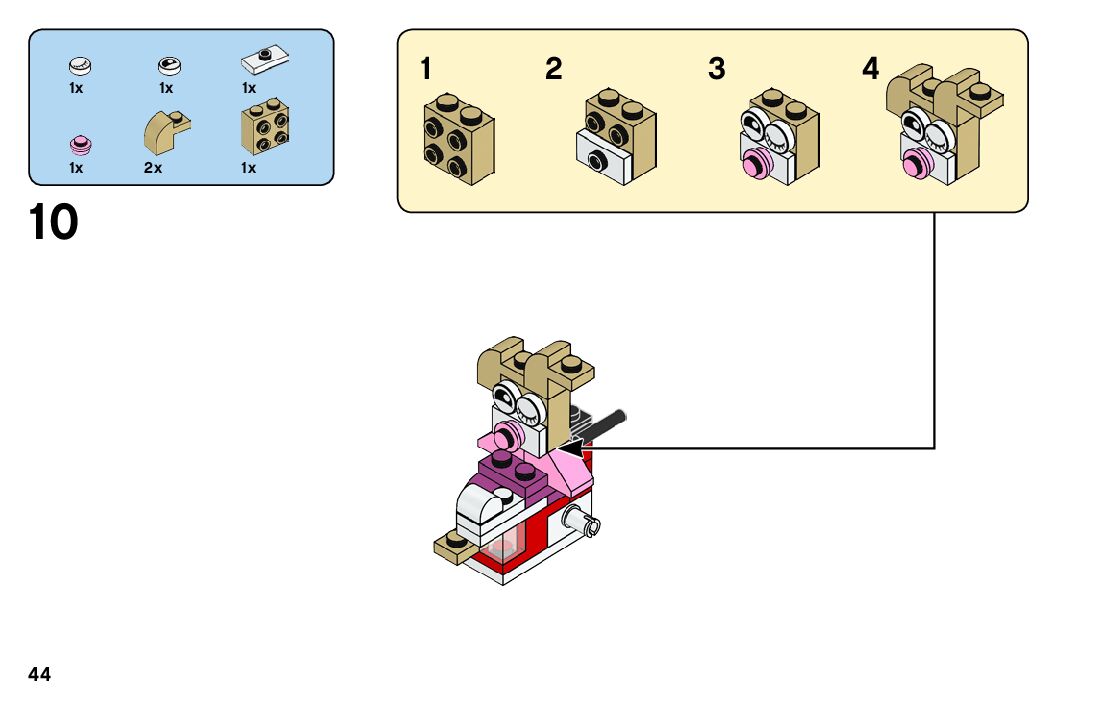 1x
1x
1x
1x
2x
1x

10

1
2
3
4

44