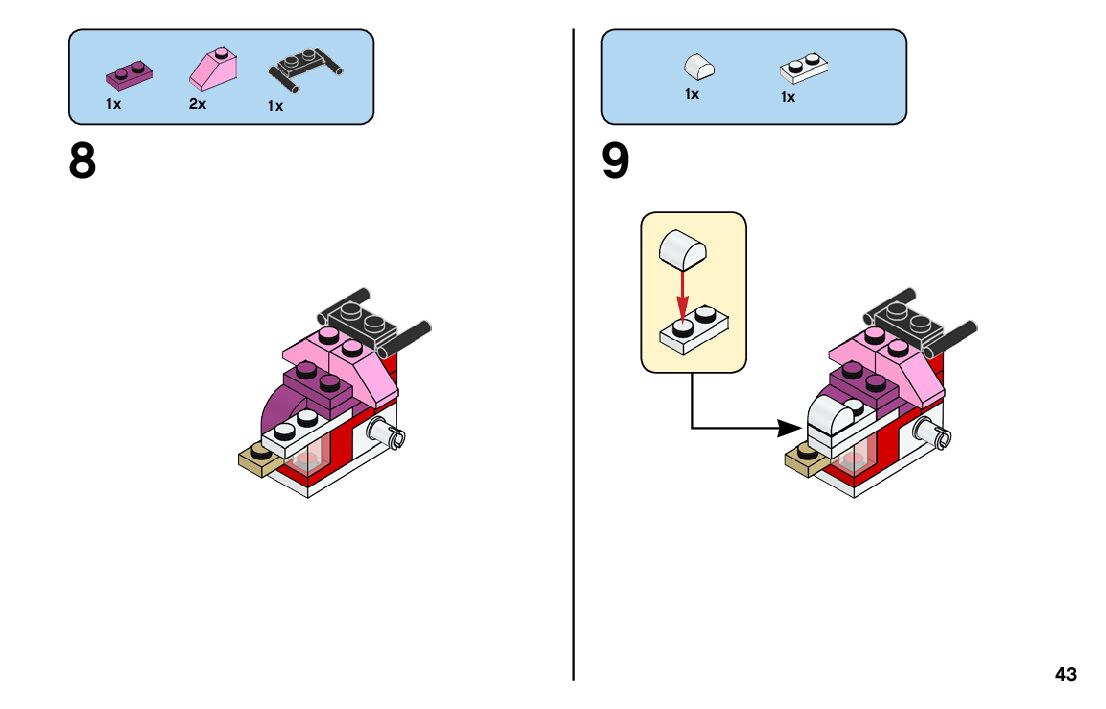 1x 2x 1x

8

1x 1x

9

43