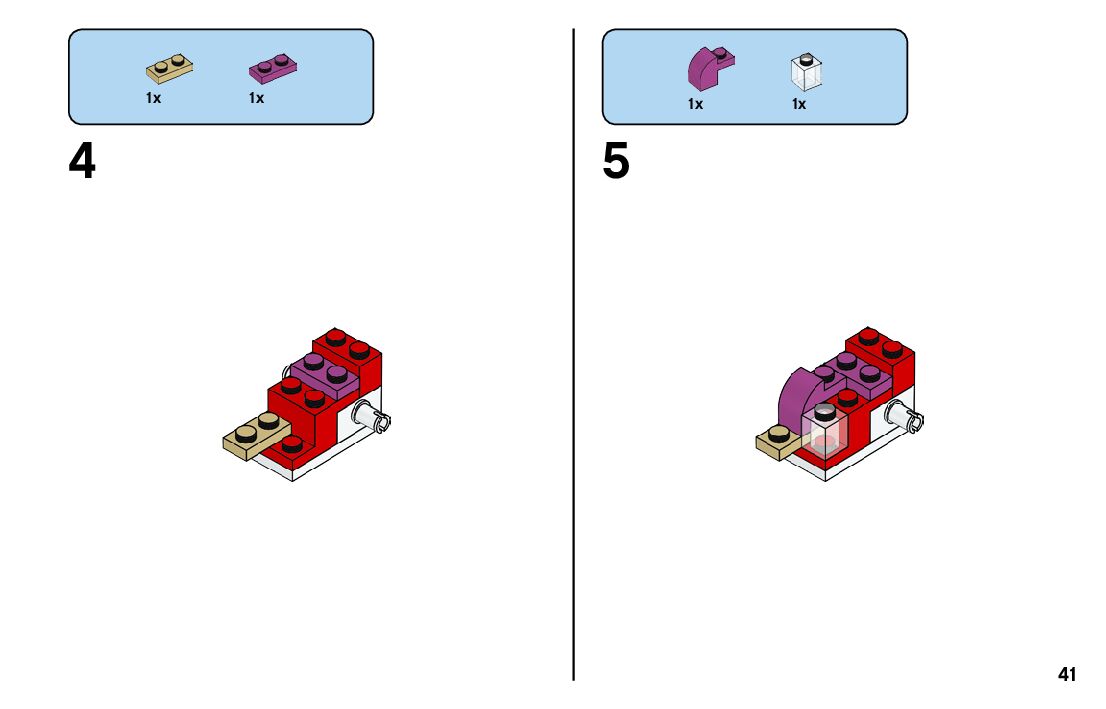 1x 1x

4

1x 1x

5

41