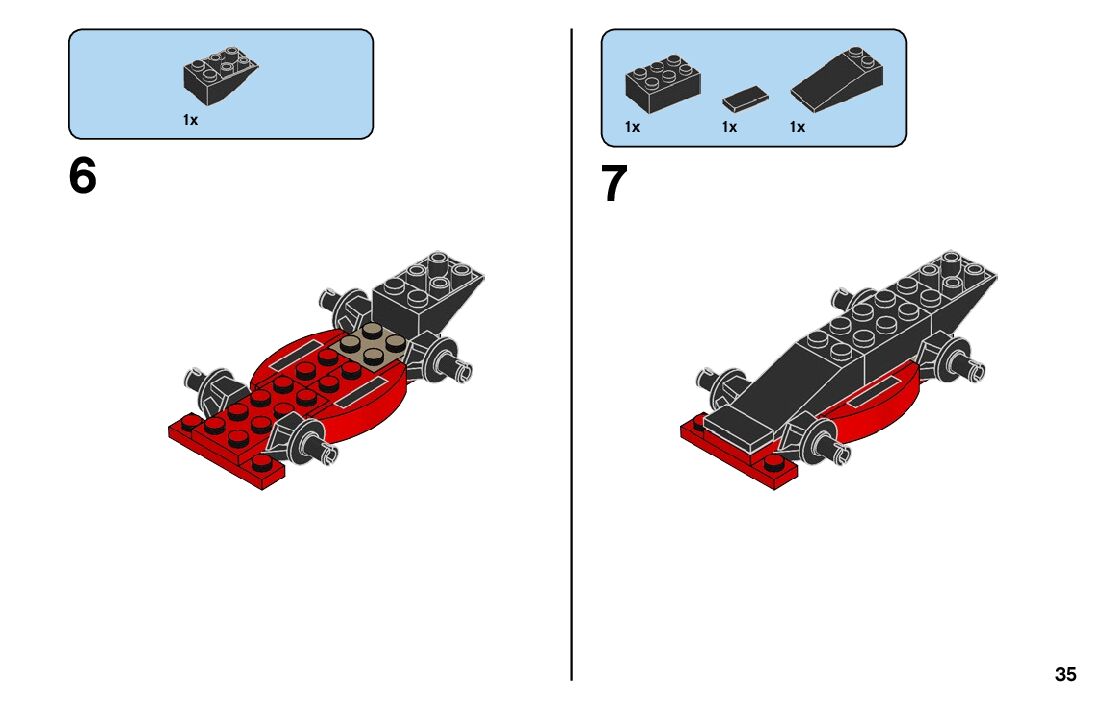 1x

6

1x 1x 1x

7

35