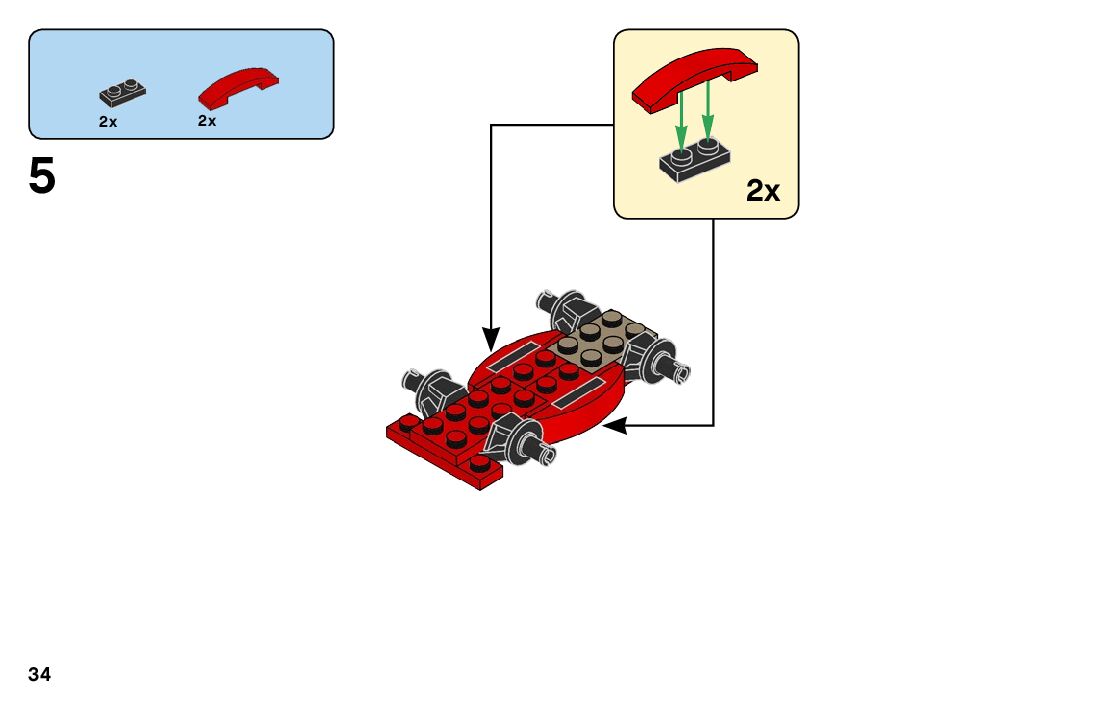 2x 2x

5

2x

34