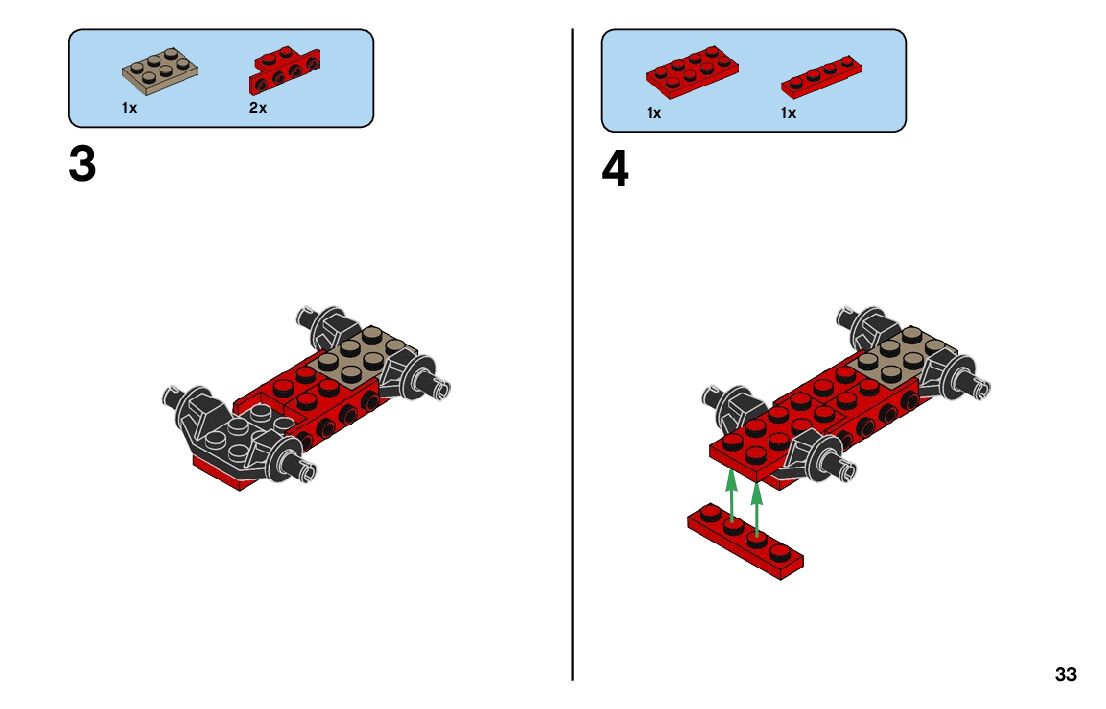 1x 2x

3

1x 1x

4

33