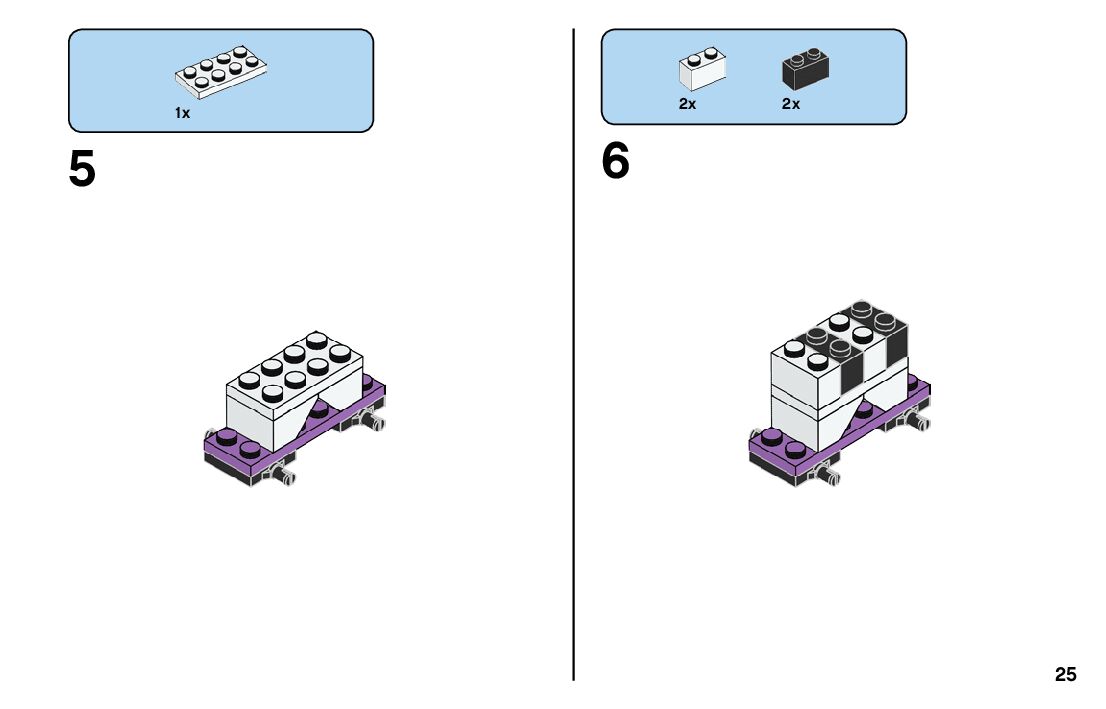 1x

5

2x 2x

6

25