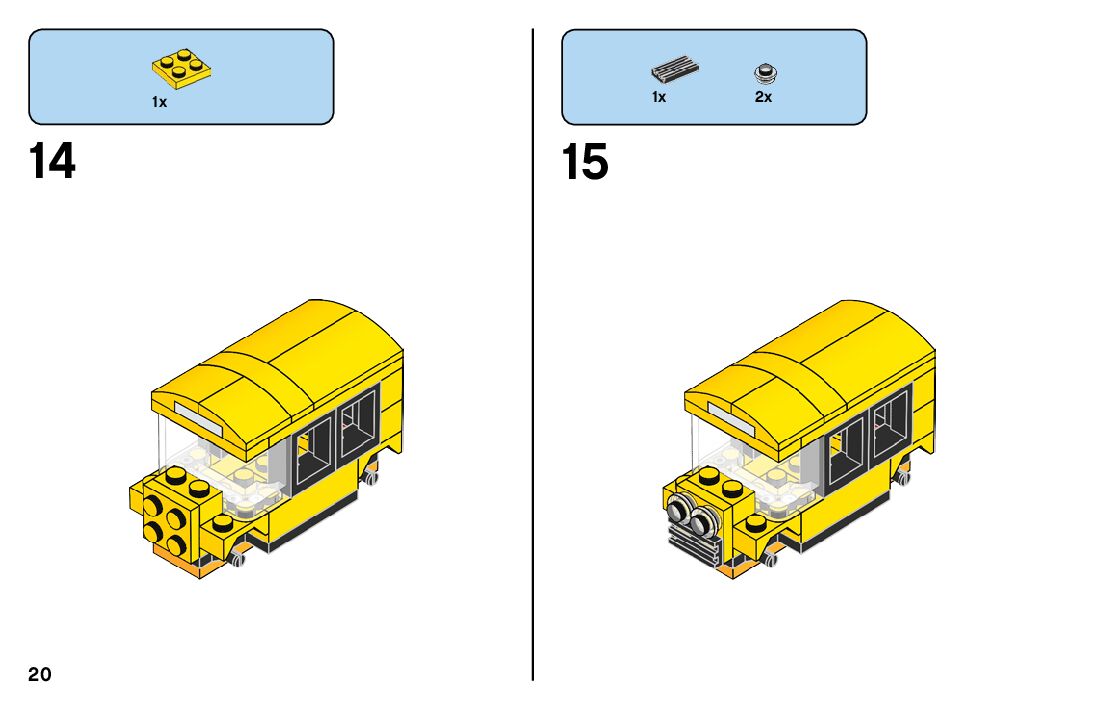 1x

14

1x 2x

15

20