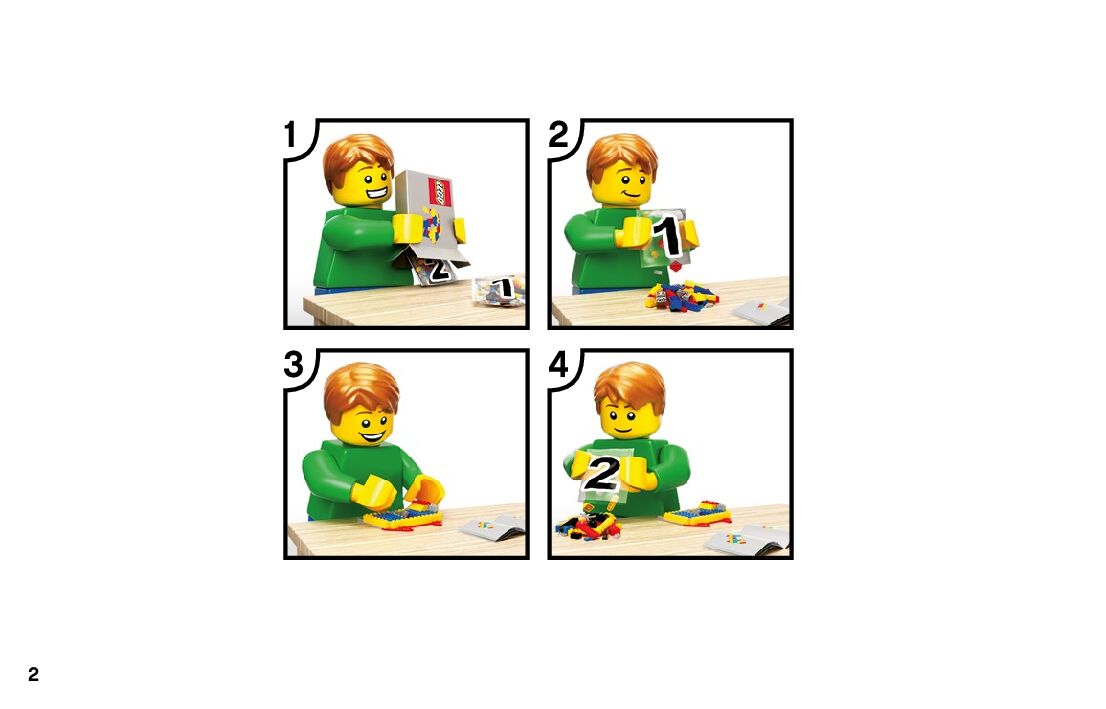 1
LEGO
2
1
2
1
3
4
2
2