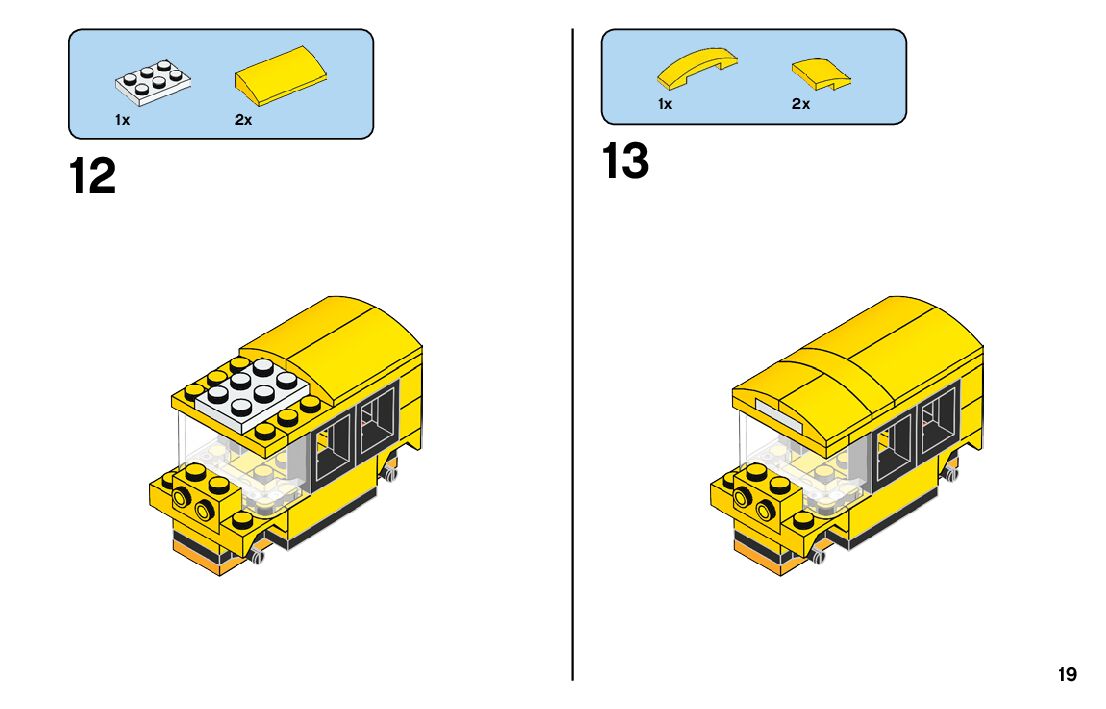 1x 2x

12

1x 2x

13

19