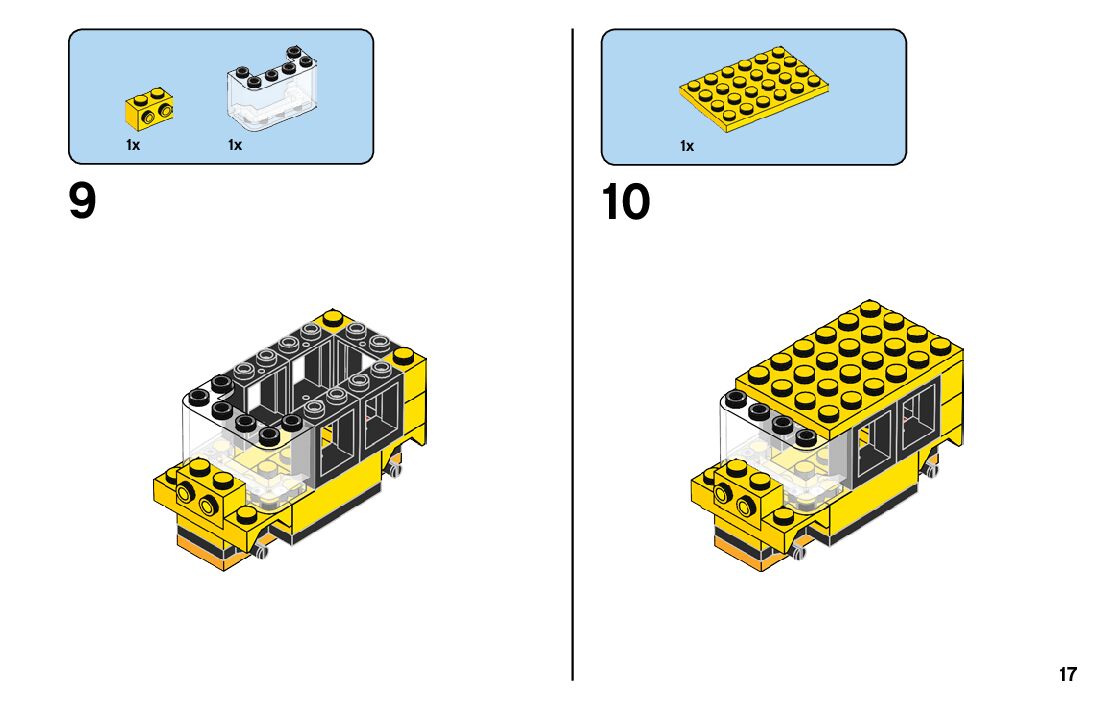 1x 1x

9

1x

10

17