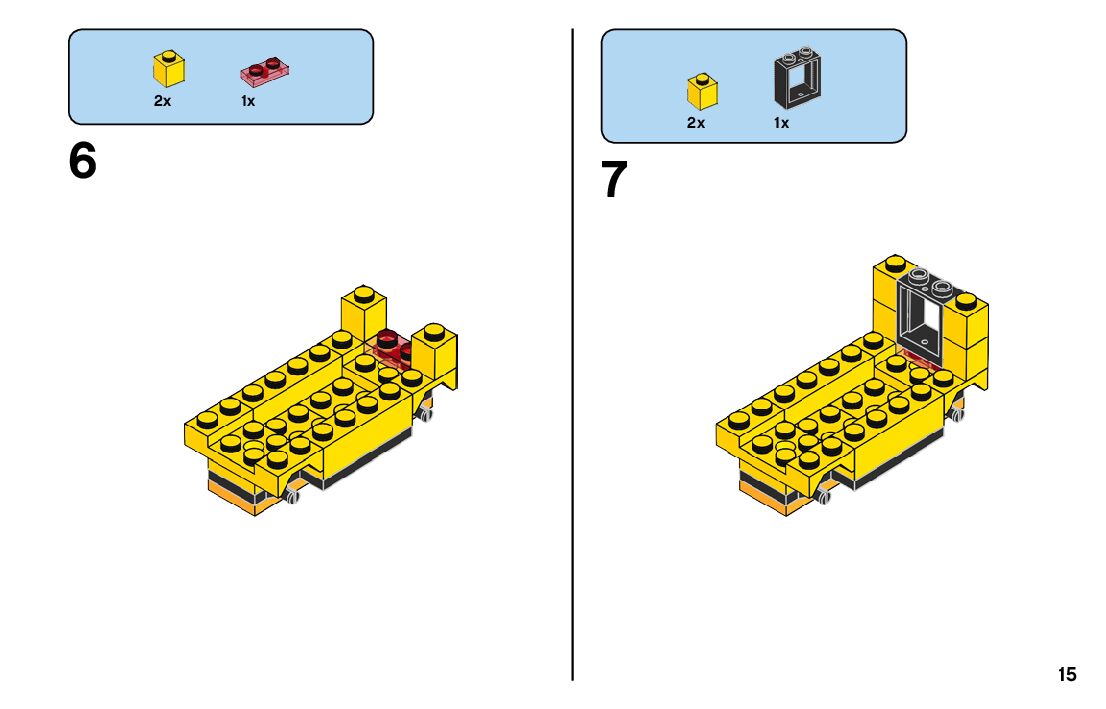 2x 1x

6

2x 1x

7

15