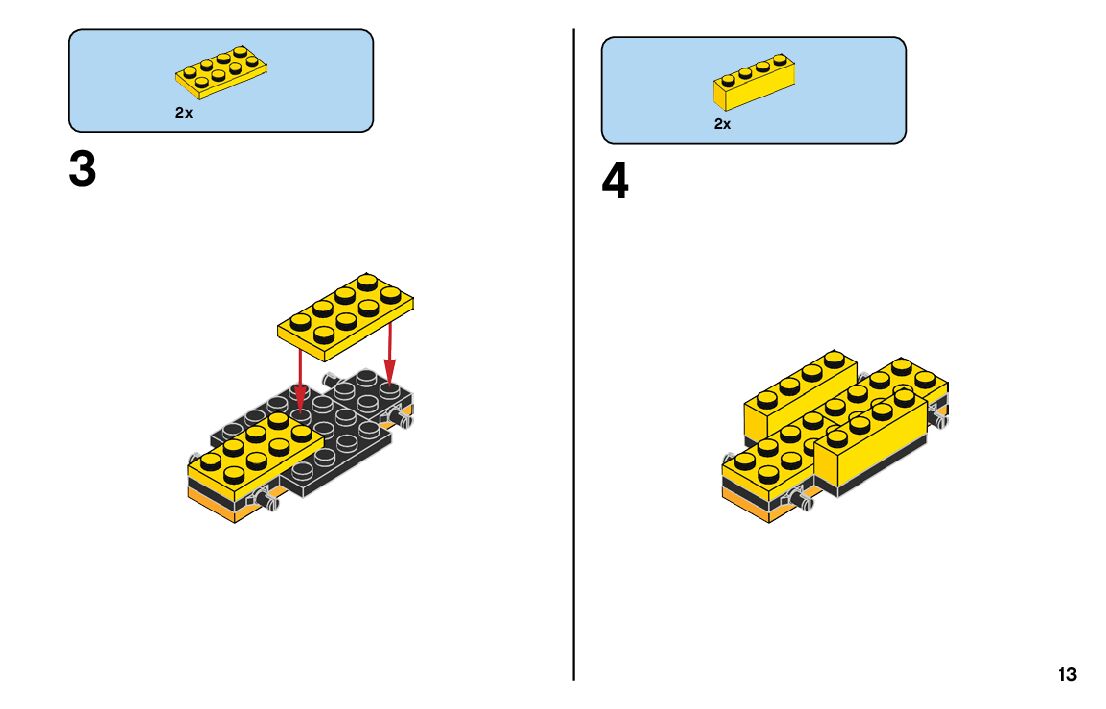 2x

3

2x

4

13