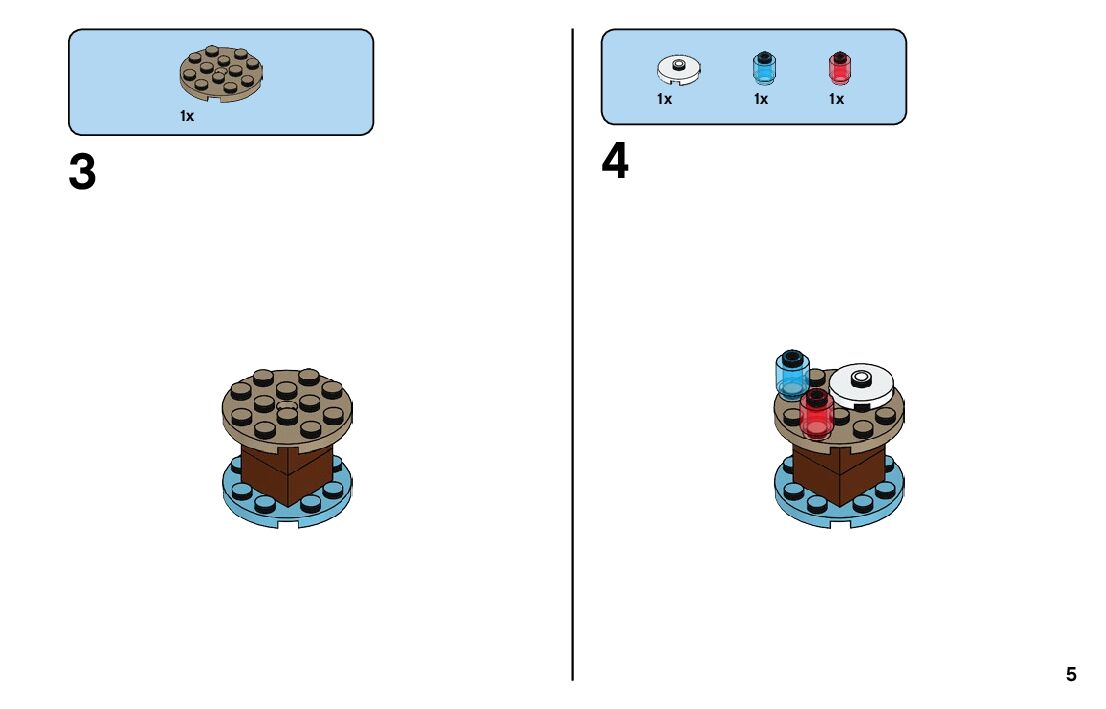 1x

3

1x 1x 1x

4

5