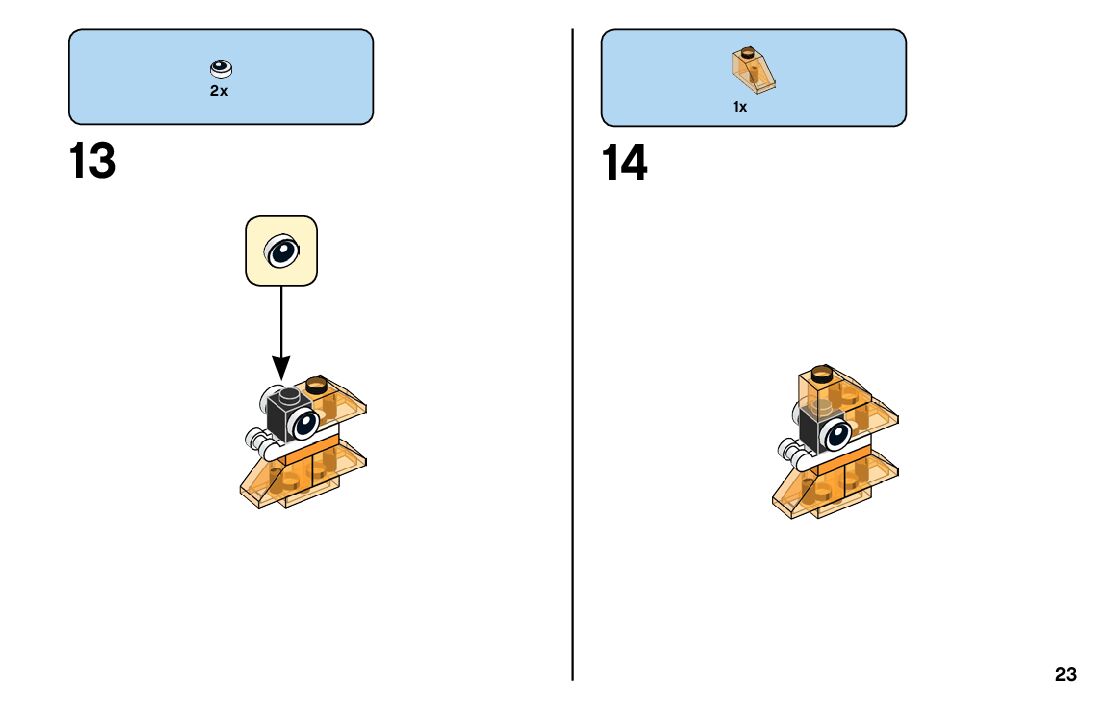 2x

13

1x

14

23