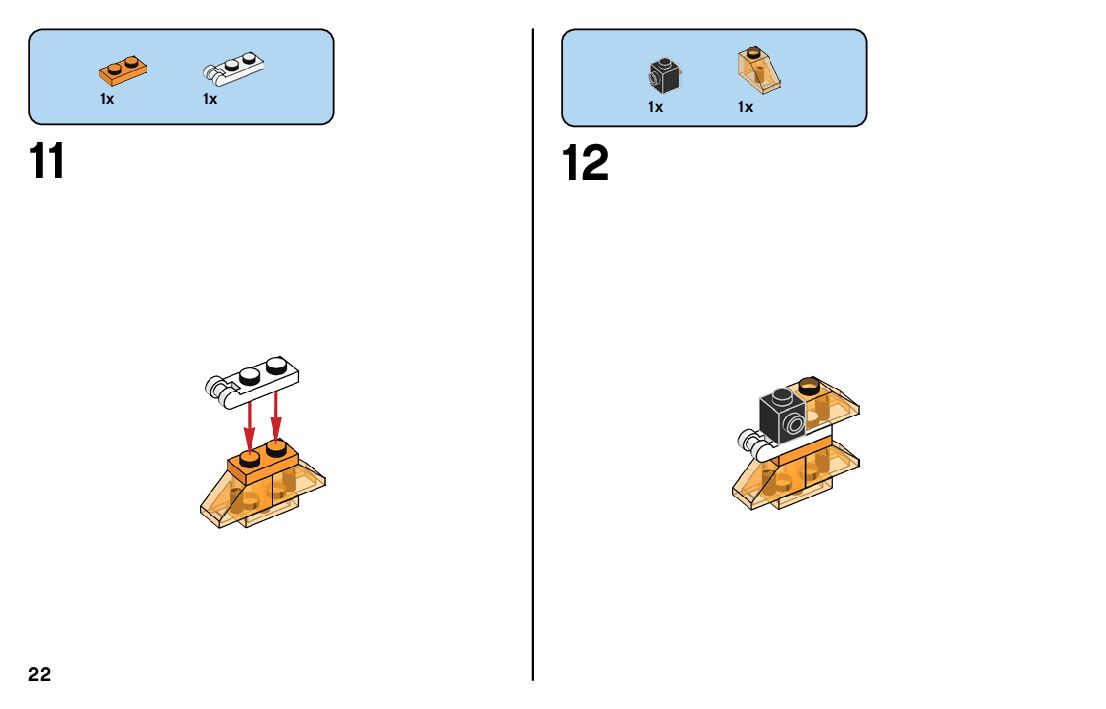 1x 1x

11

22

1x 1x

12