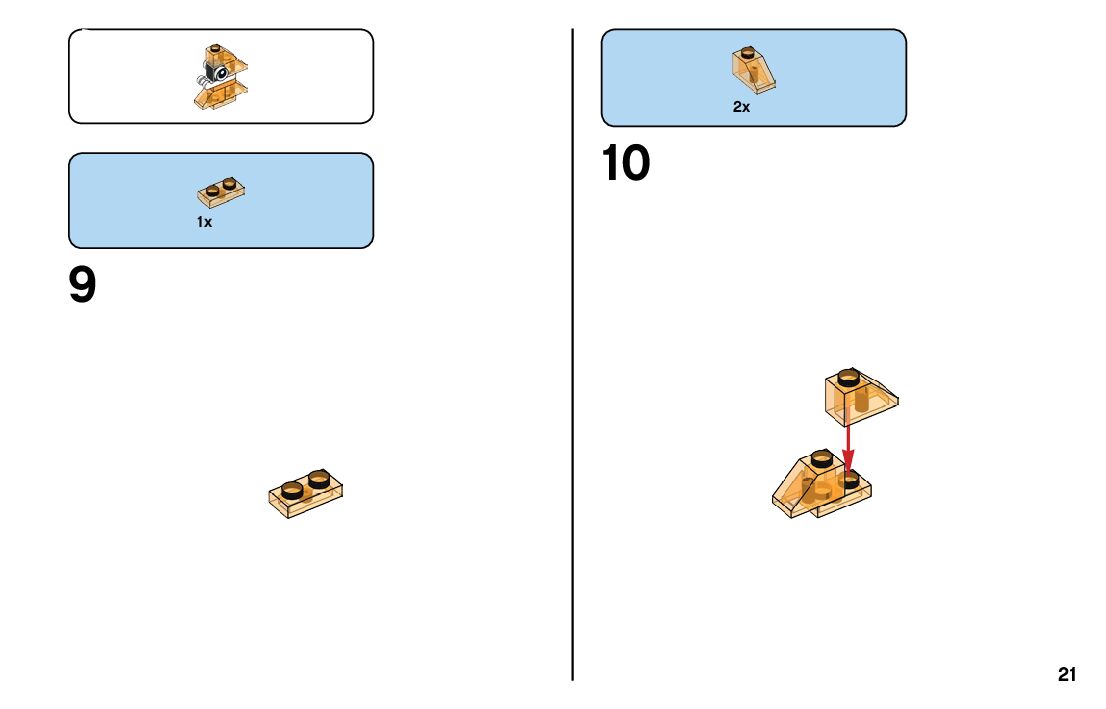 1x

9

2x

10

21