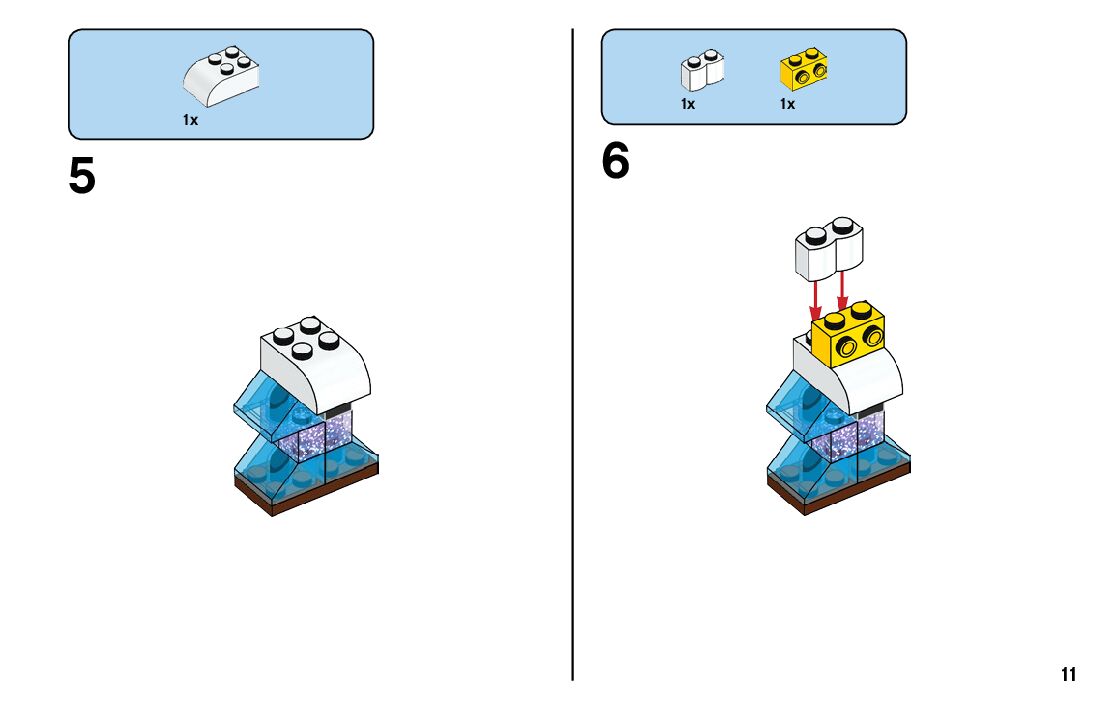 1x

5

1x 1x

6

11