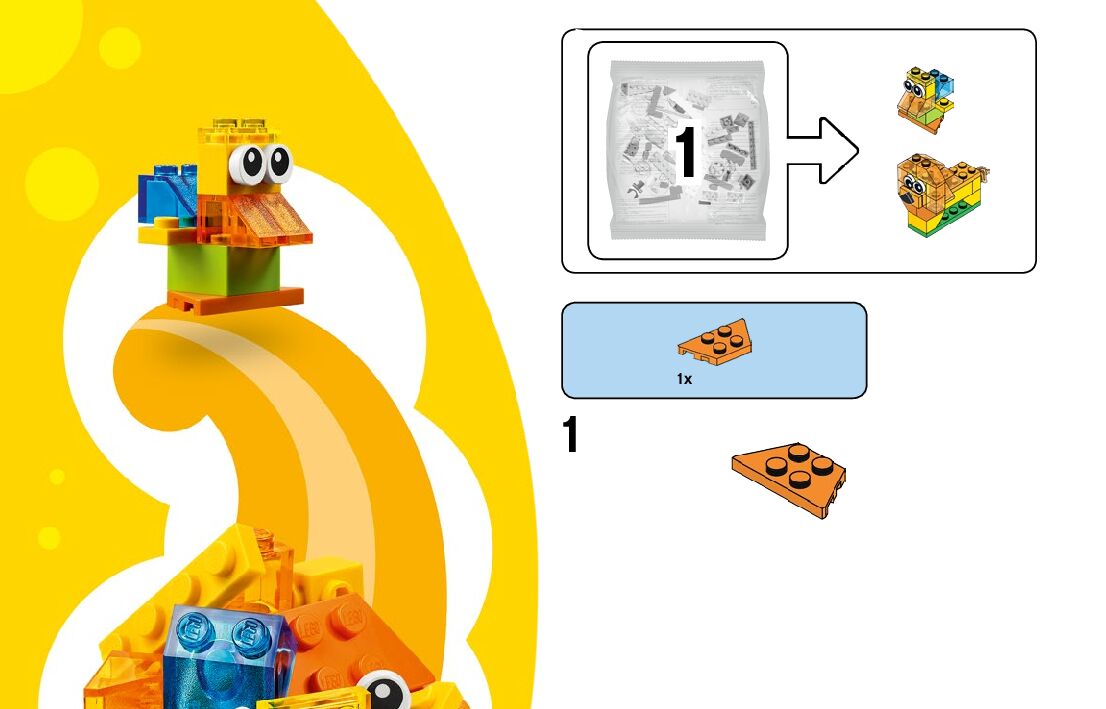 1

1x

1