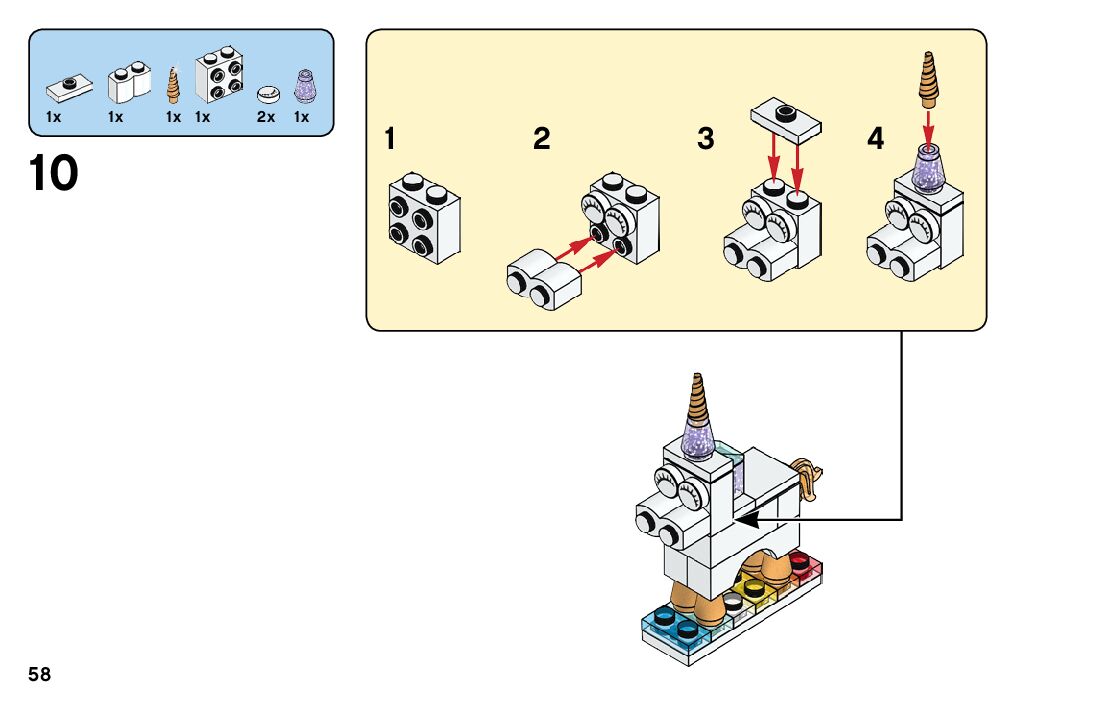 1x 1x 1x 1x 2x 1x

10

1

2

3

4

58