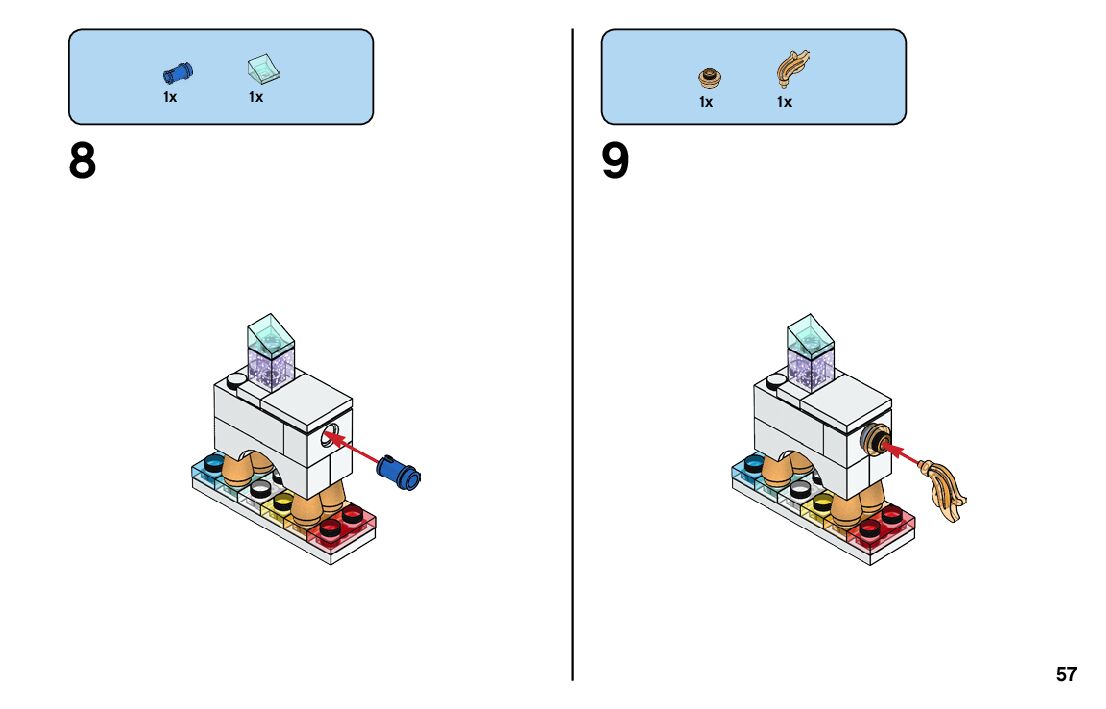 1x 1x

8

1x 1x

9

57