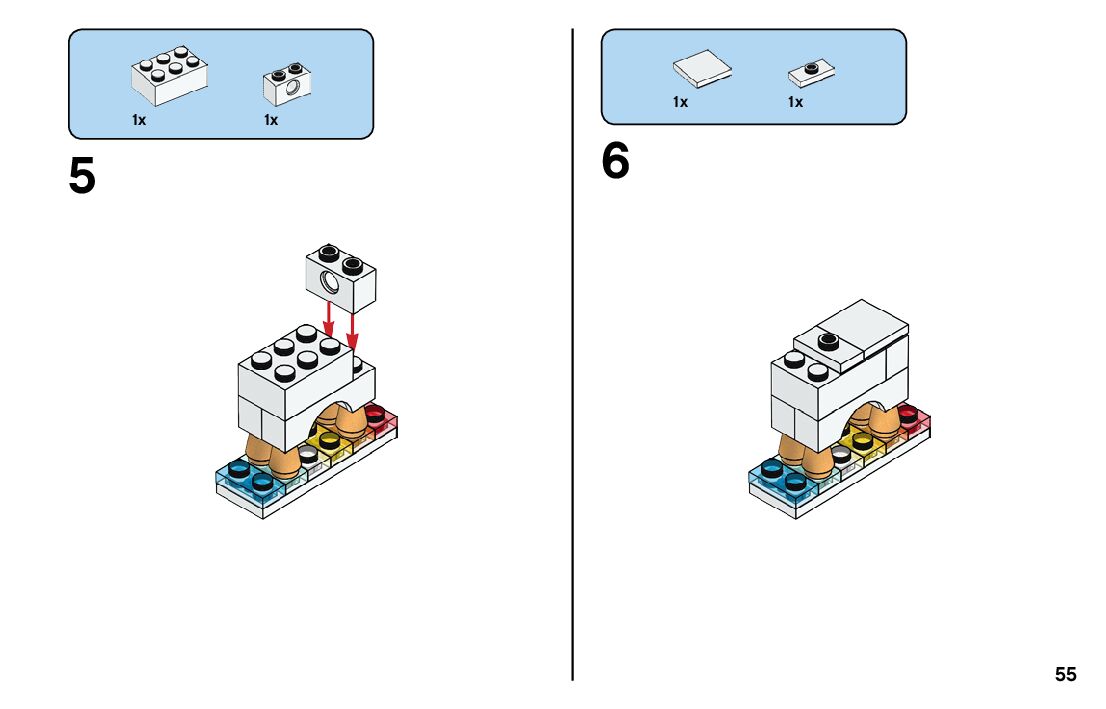 1x 1x

5

1x 1x

6

55