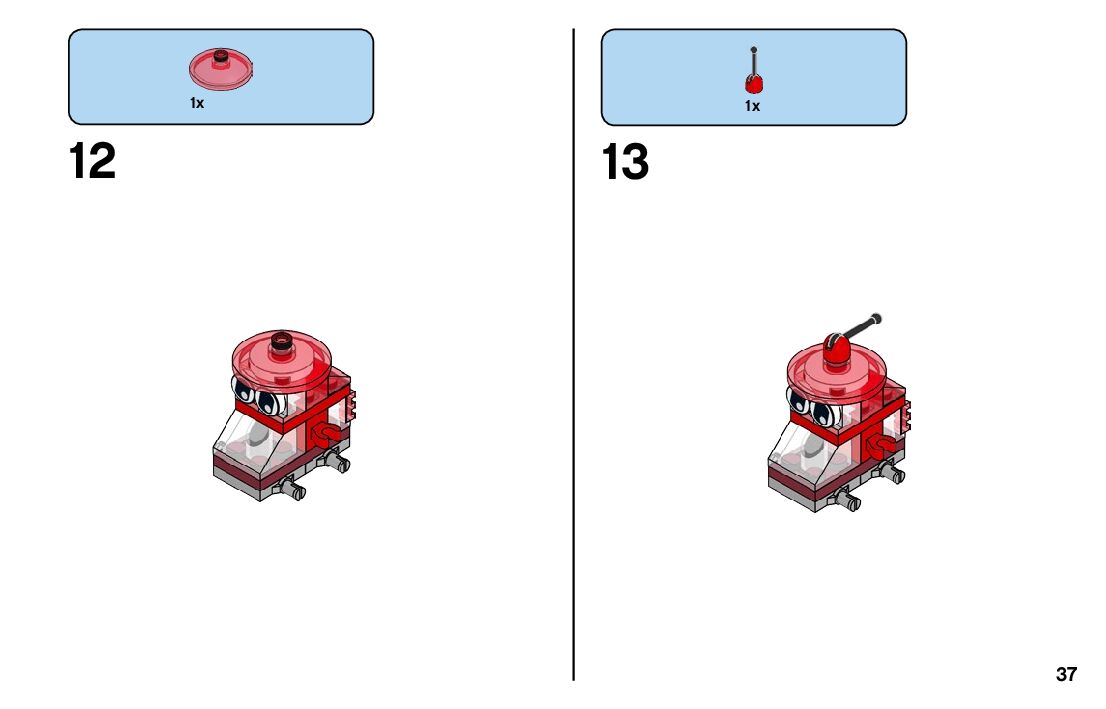 1x

12

1x

13

37