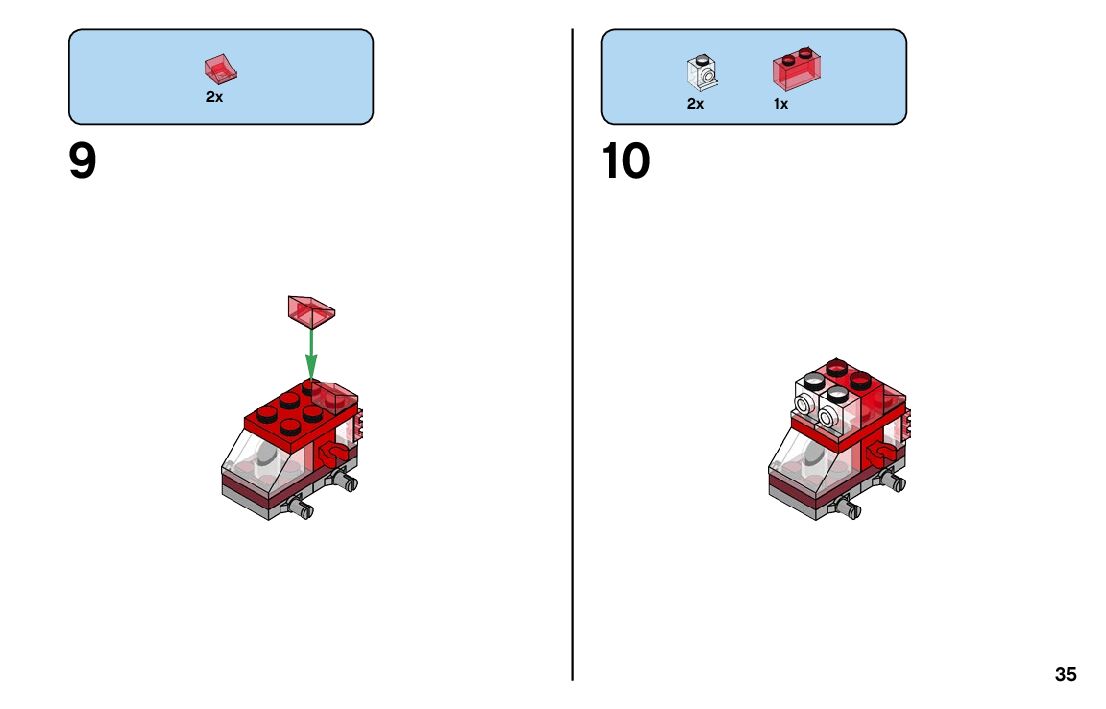 2x

9

2x 1x

10

35