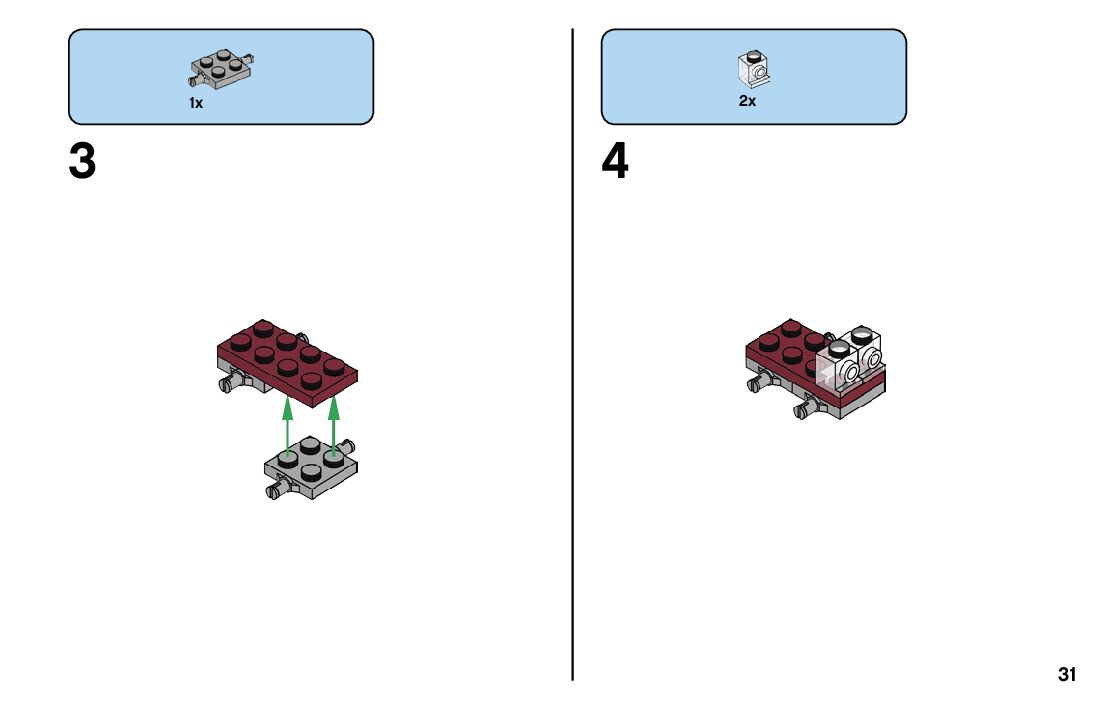 1x

3

2x

4

31