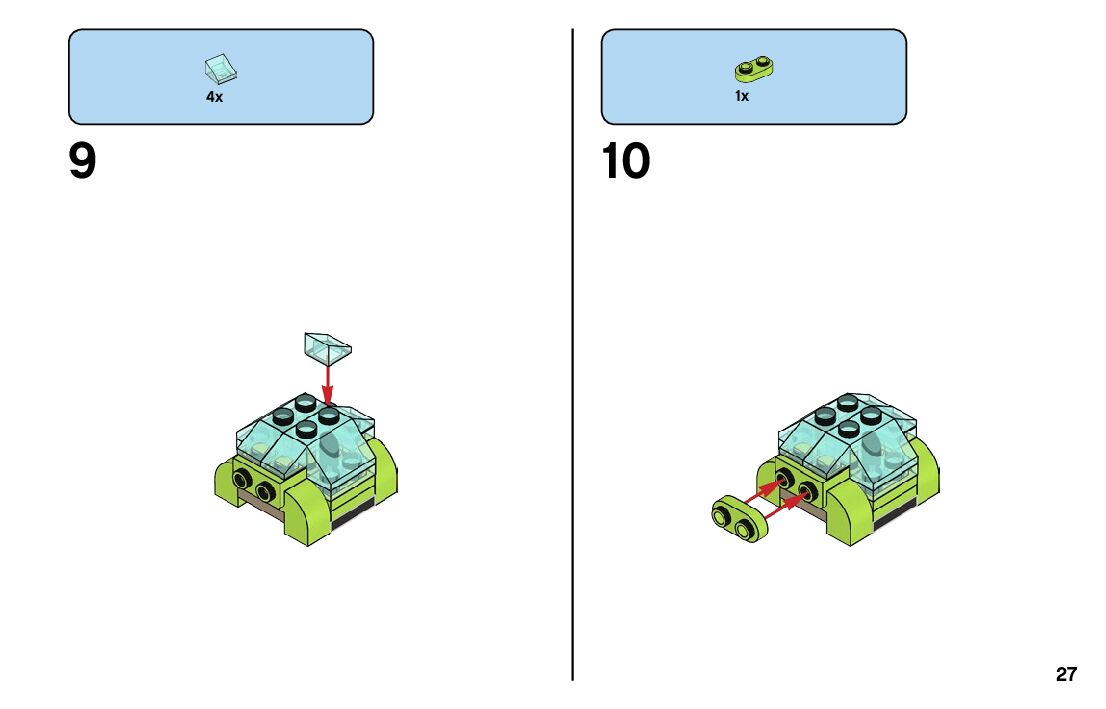 4x

9

1x

10

27