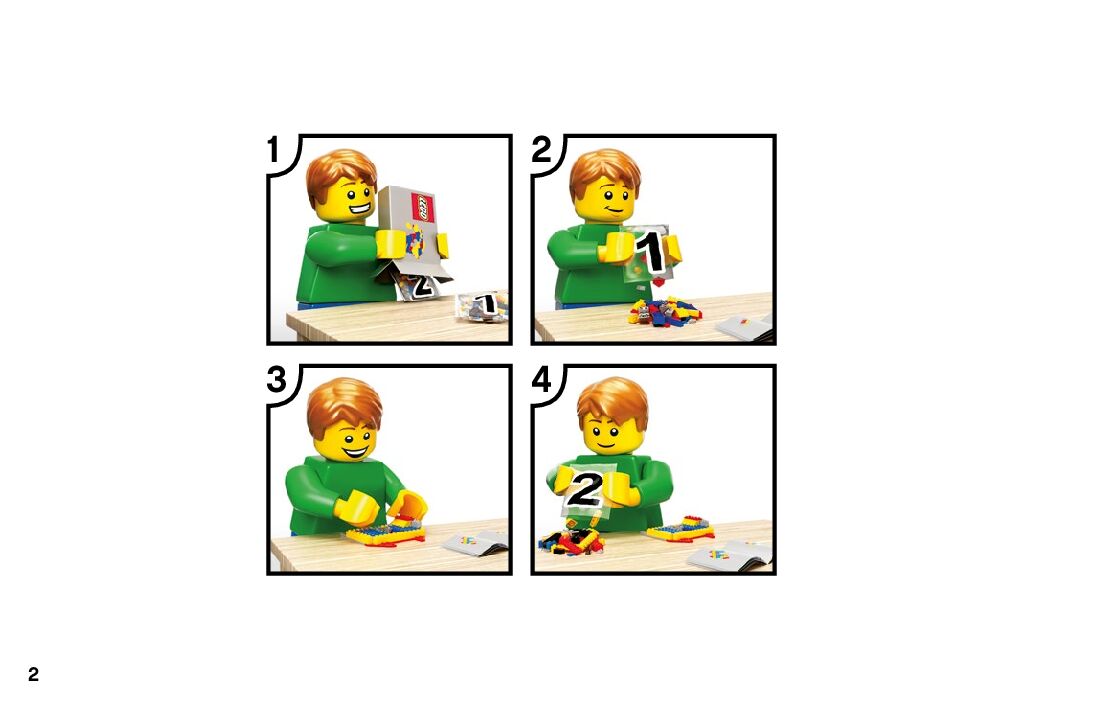 1

LEGO

2

1

2

1

3

4

2

2