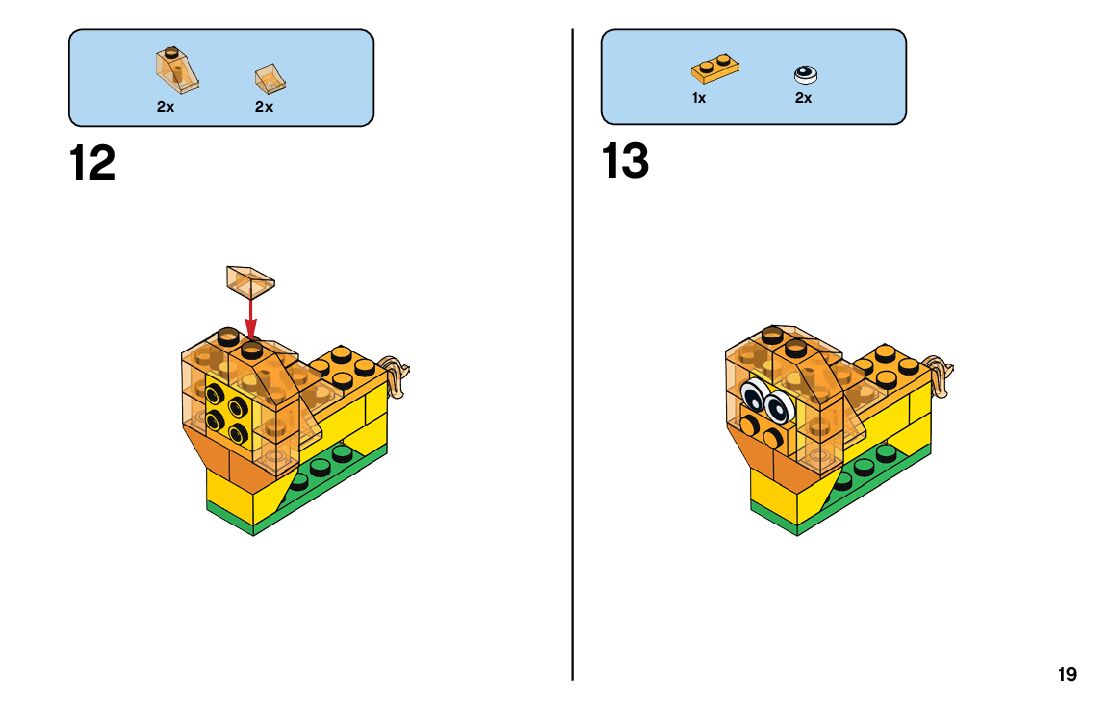 2x 2x

12

1x 2x

13

19