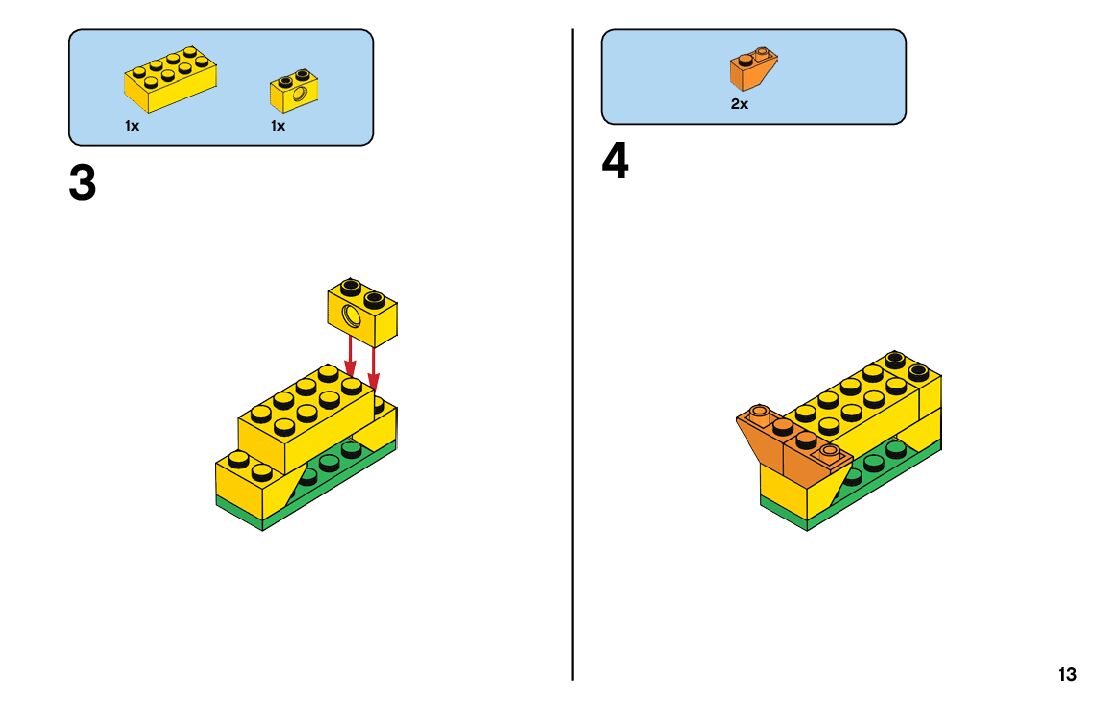 1x 1x

3

2x

4

13