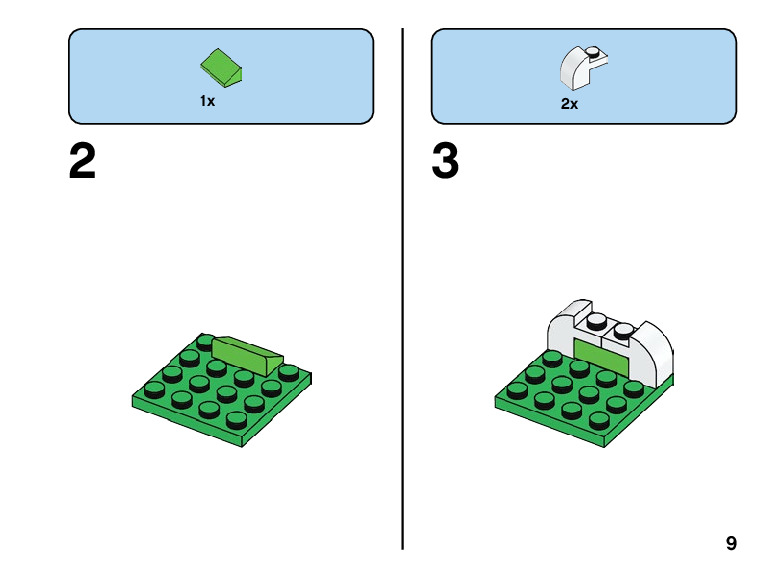 1x

2

2x

3

9