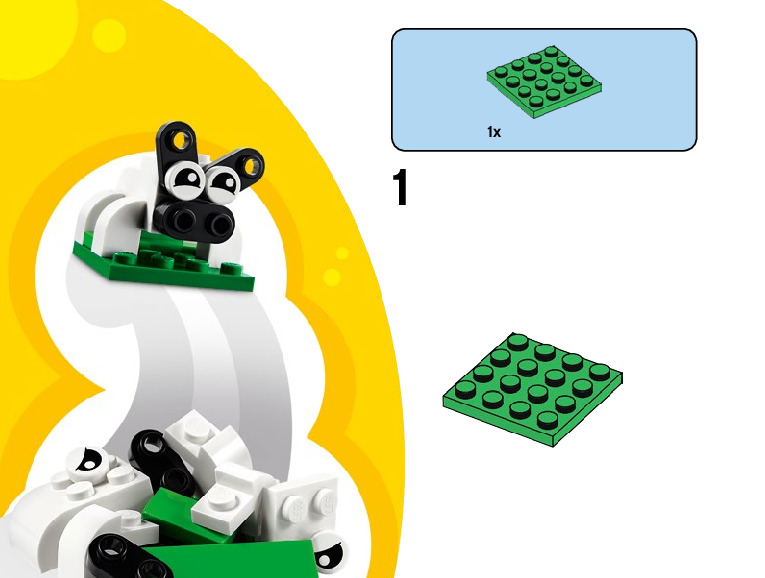 1x

1