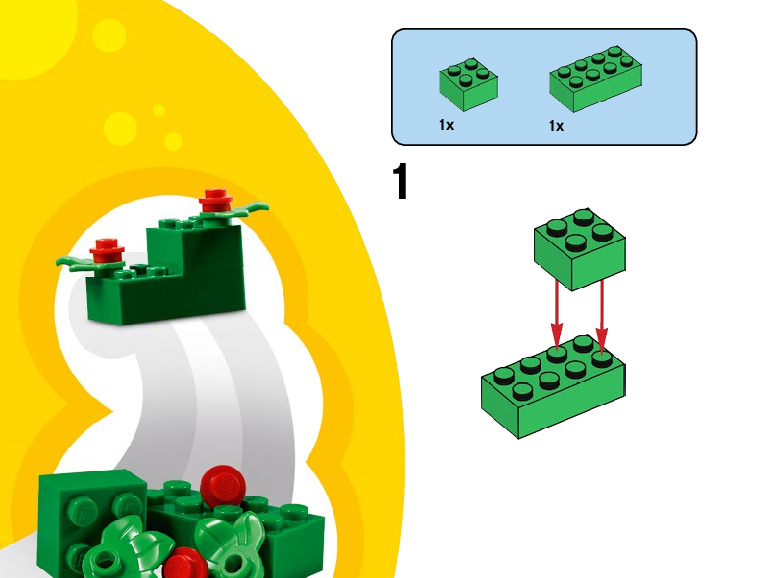 1x

1x

1