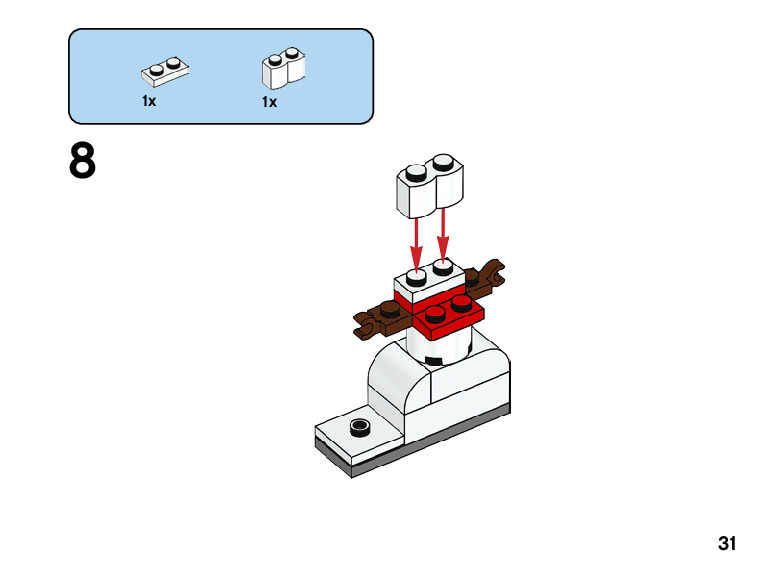 1x
1x

8

31