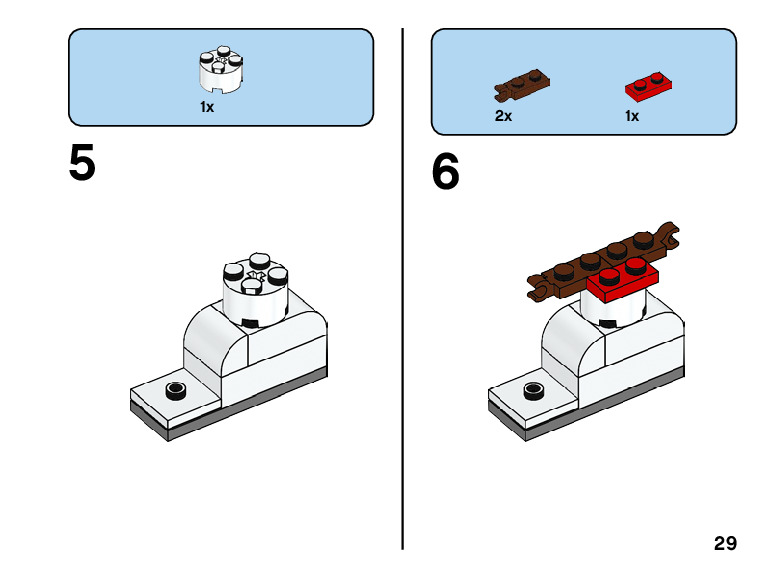 1x

5

2x

1x

6

29