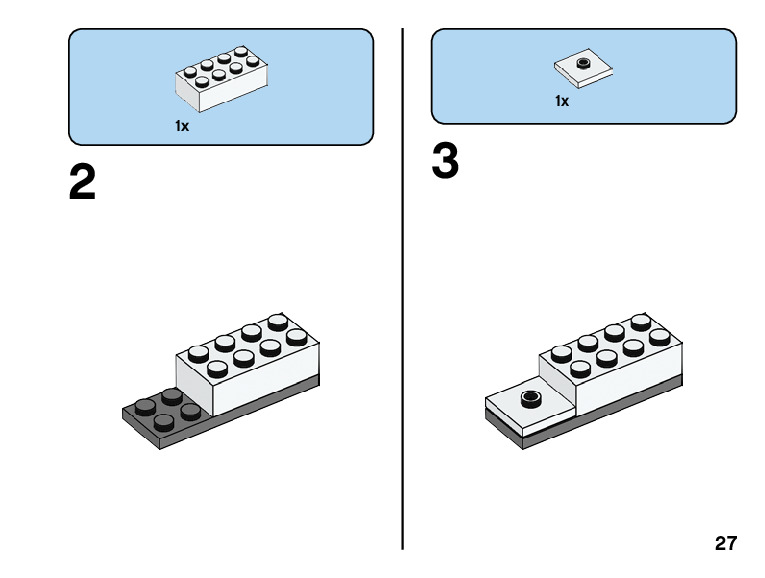 1x

2

1x

3

27